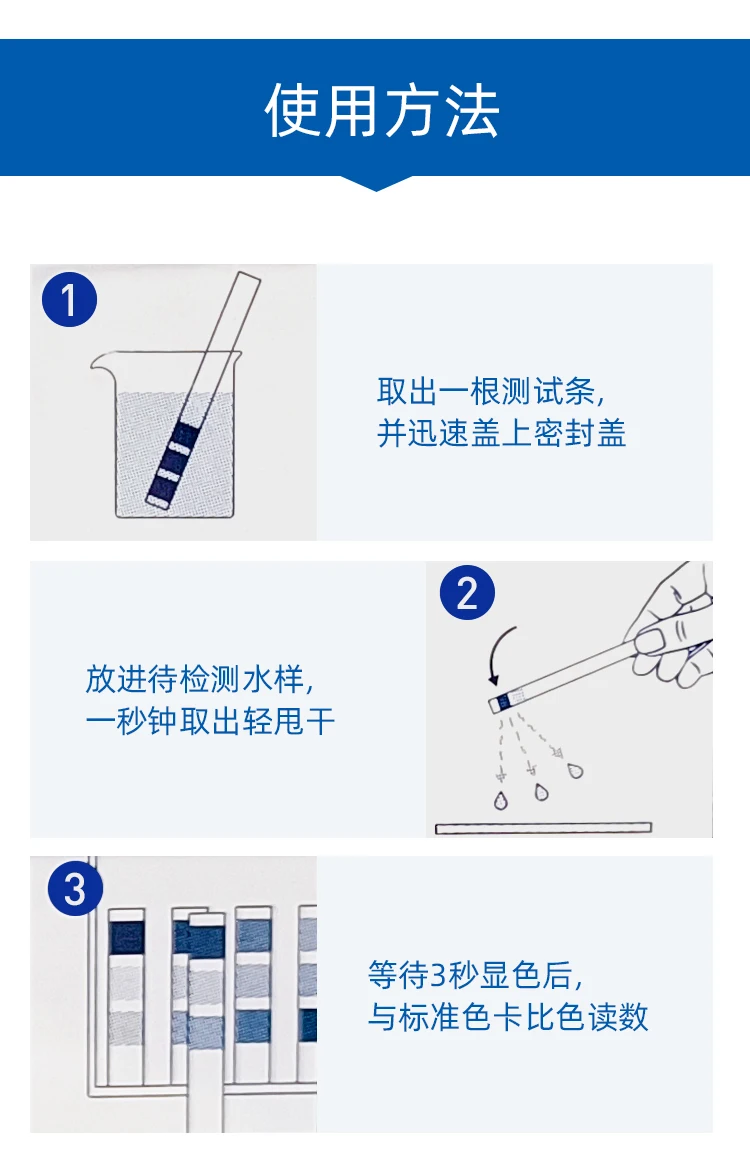 使用方法

1

取出一根测试条，
并迅速盖上密封盖

2

放进待检测水样，
一秒钟取出轻甩干

3

等待3秒显色后，
与标准色卡比色读数