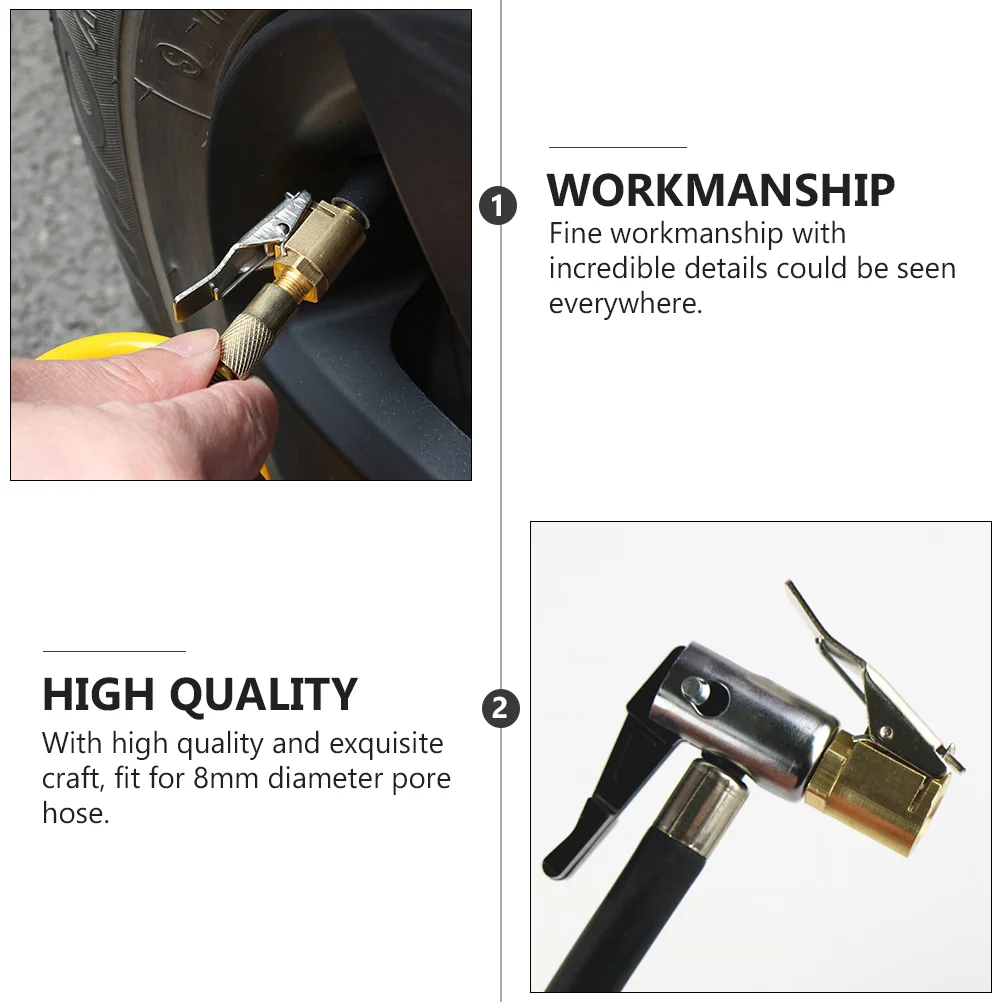 1

WORKMANSHIP

Fine workmanship with incredible details could be seen everywhere.

HIGH QUALITY

With high quality and exquisite craft, fit for 8mm diameter pore hose.

2