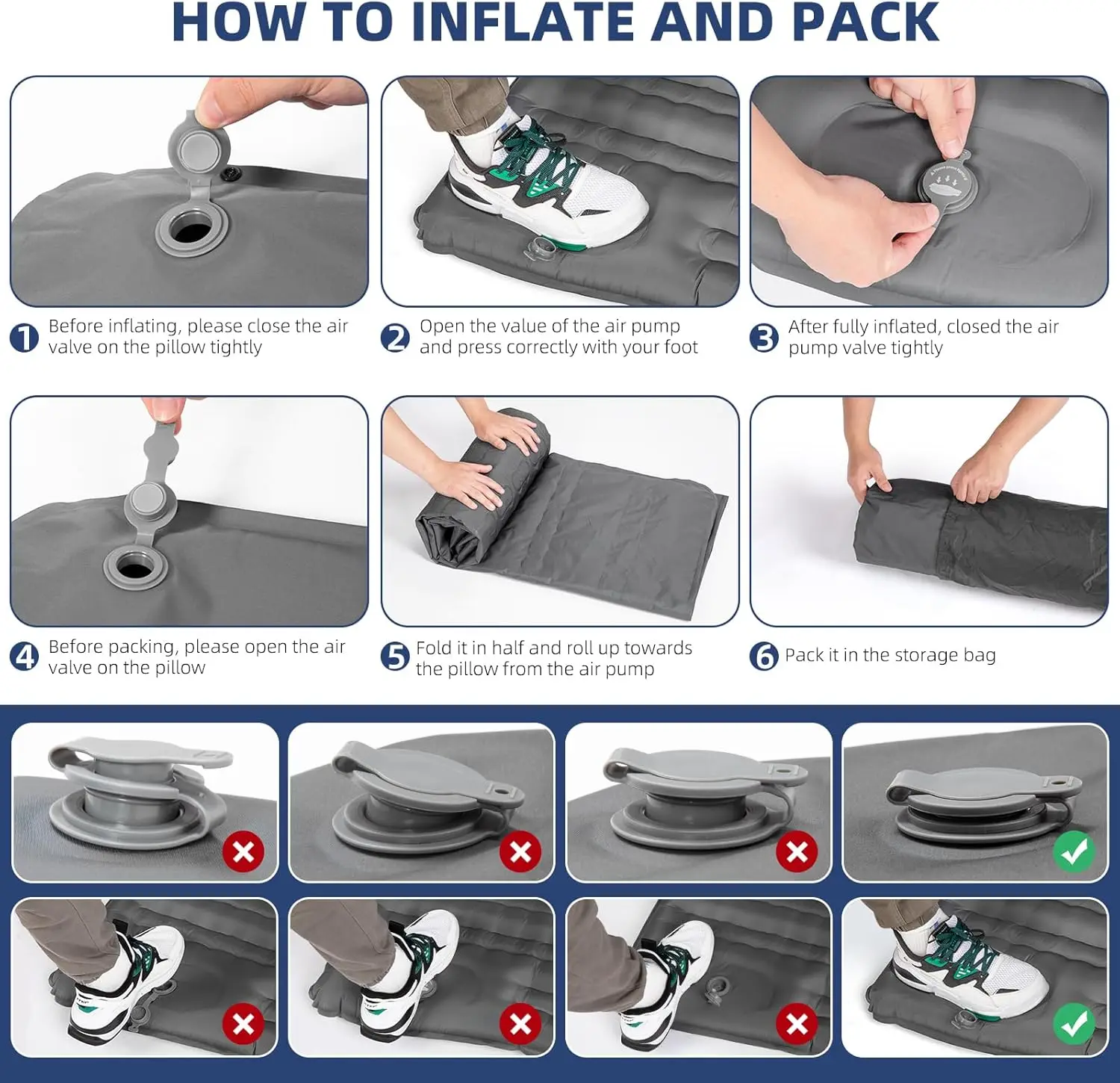 HOW TO INFLATE AND PACK

1 Before inflating, please close the air valve on the pillow tightly

2 Open the value of the air pump and press correctly with your foot

3 After fully inflated, closed the air pump valve tightly

4 Before packing, please open the air valve on the pillow

5 Fold it in half and roll up towards the pillow from the air pump

6 Pack it in the storage bag