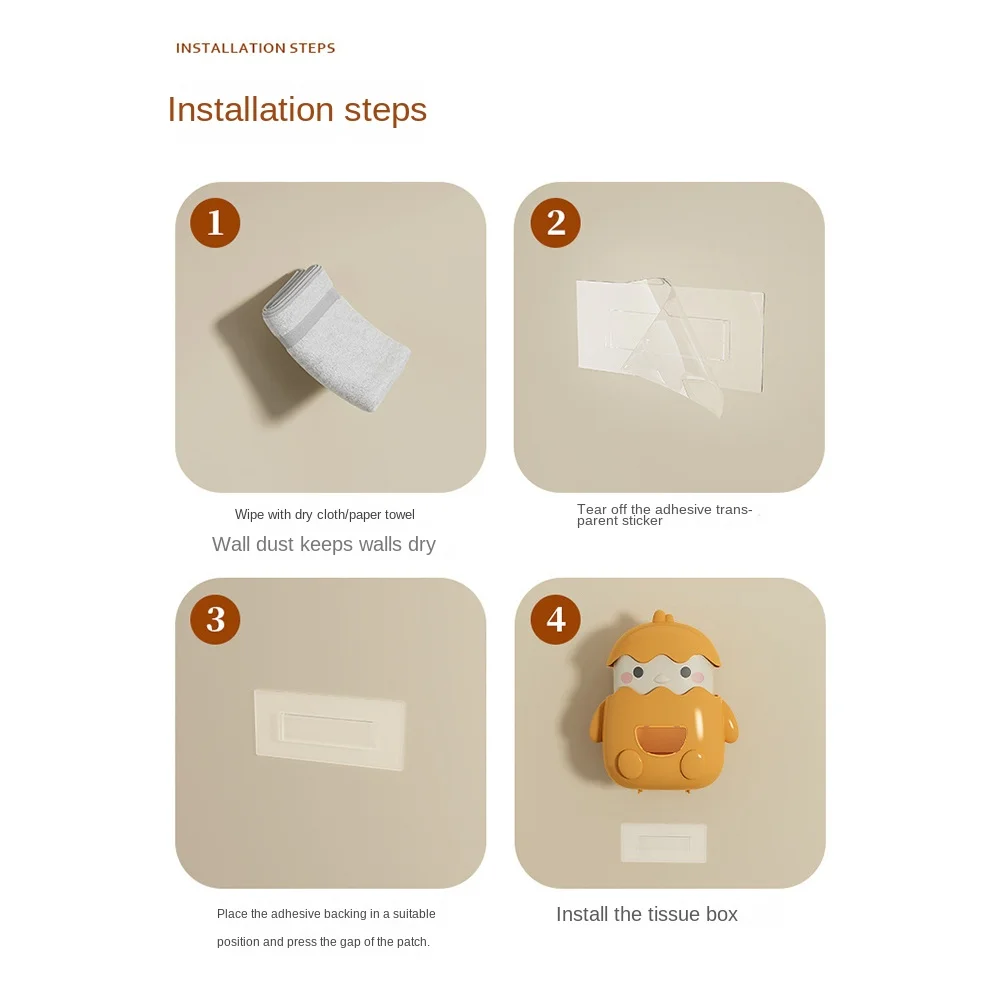 INSTALLATION STEPS

Installation steps

1

Wipe with dry cloth/paper towel

Wall dust keeps walls dry

2

Tear off the adhesive transparent sticker

3

Place the adhesive backing in a suitable position and press the gap of the patch.

4

Install the tissue box