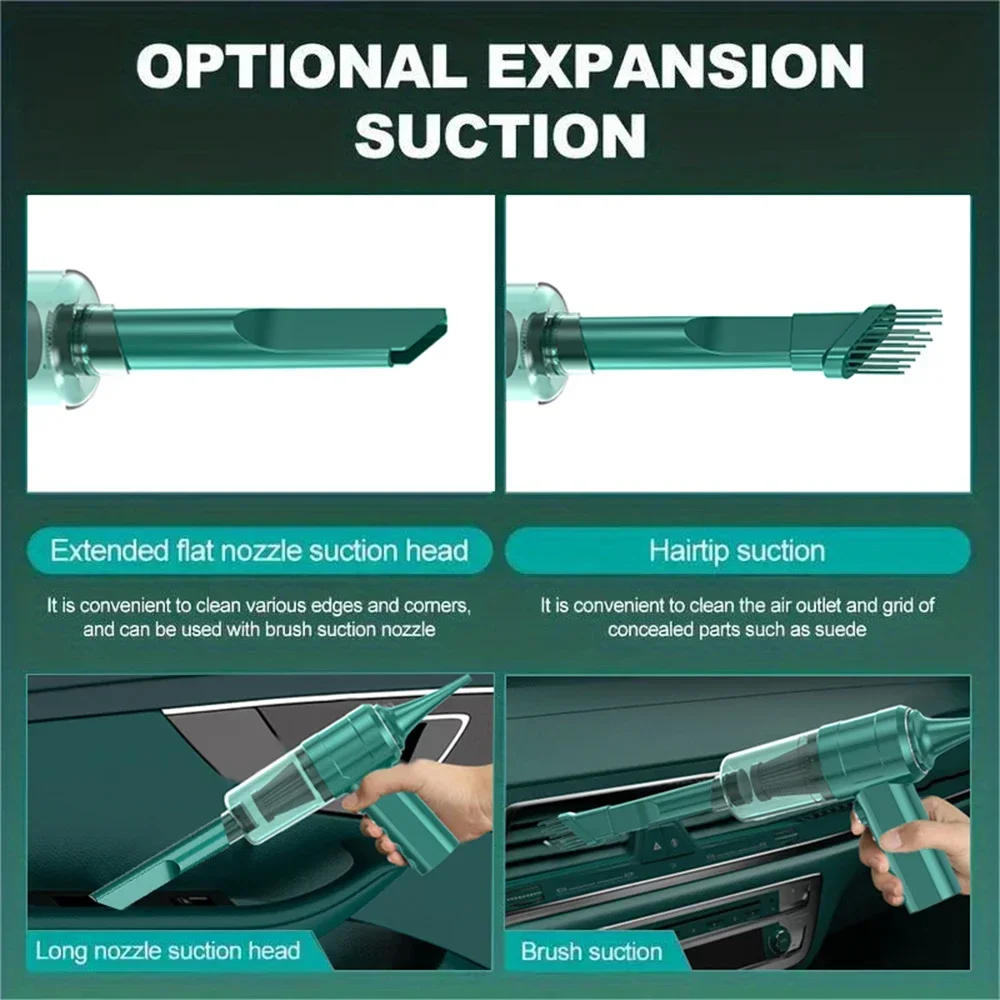 OPTIONAL EXPANSION SUCTION

Extended flat nozzle suction head

It is convenient to clean various edges and corners, and can be used with brush suction nozzle

Hairtip suction

It is convenient to clean the air outlet and grid of concealed parts such as suede

Long nozzle suction head

Brush suction