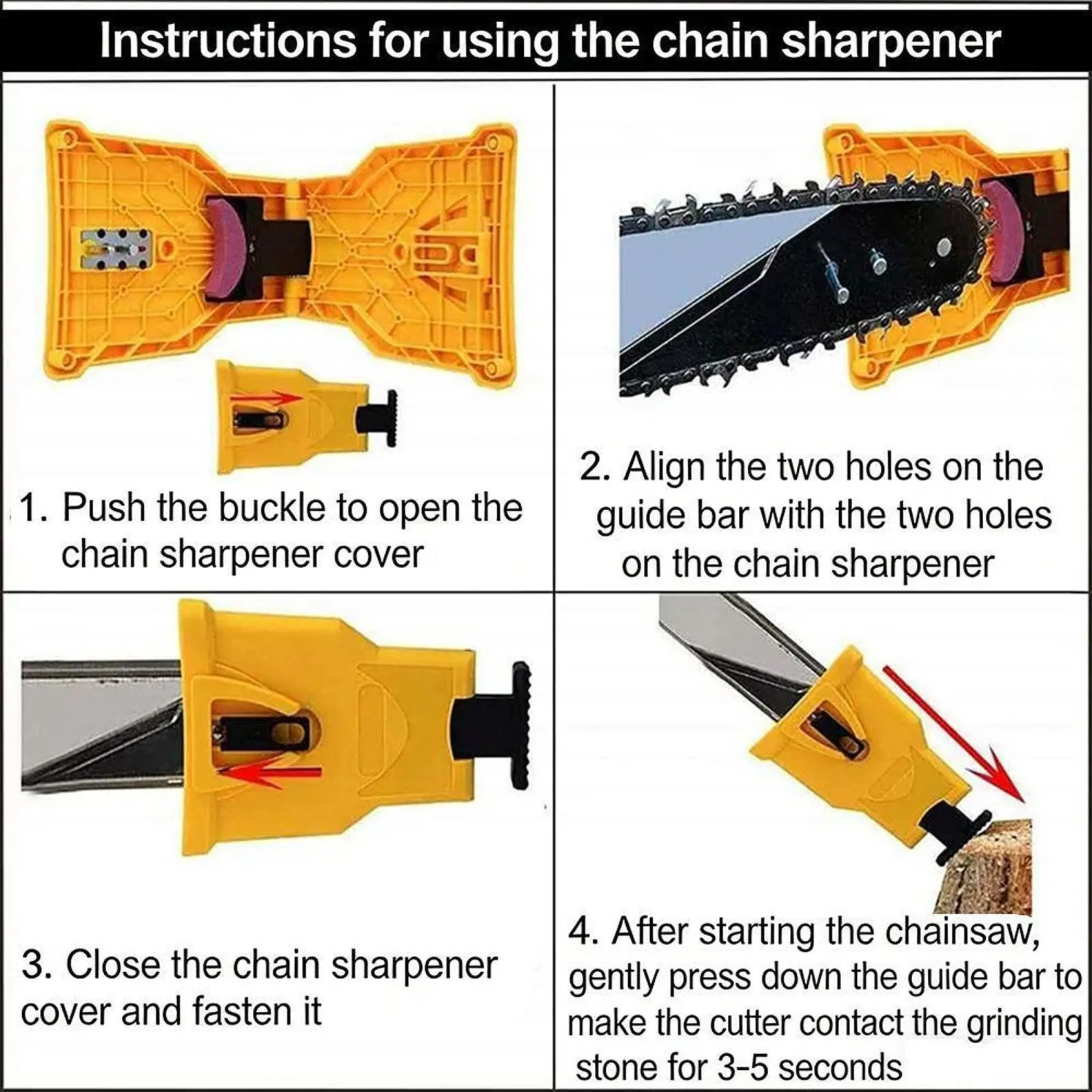 Instructions for using the chain sharpener

1. Push the buckle to open the chain sharpener cover

2. Align the two holes on the guide bar with the two holes on the chain sharpener

3. Close the chain sharpener cover and fasten it

4. After starting the chainsaw, gently press down the guide bar to make the cutter contact the grinding stone for 3-5 seconds