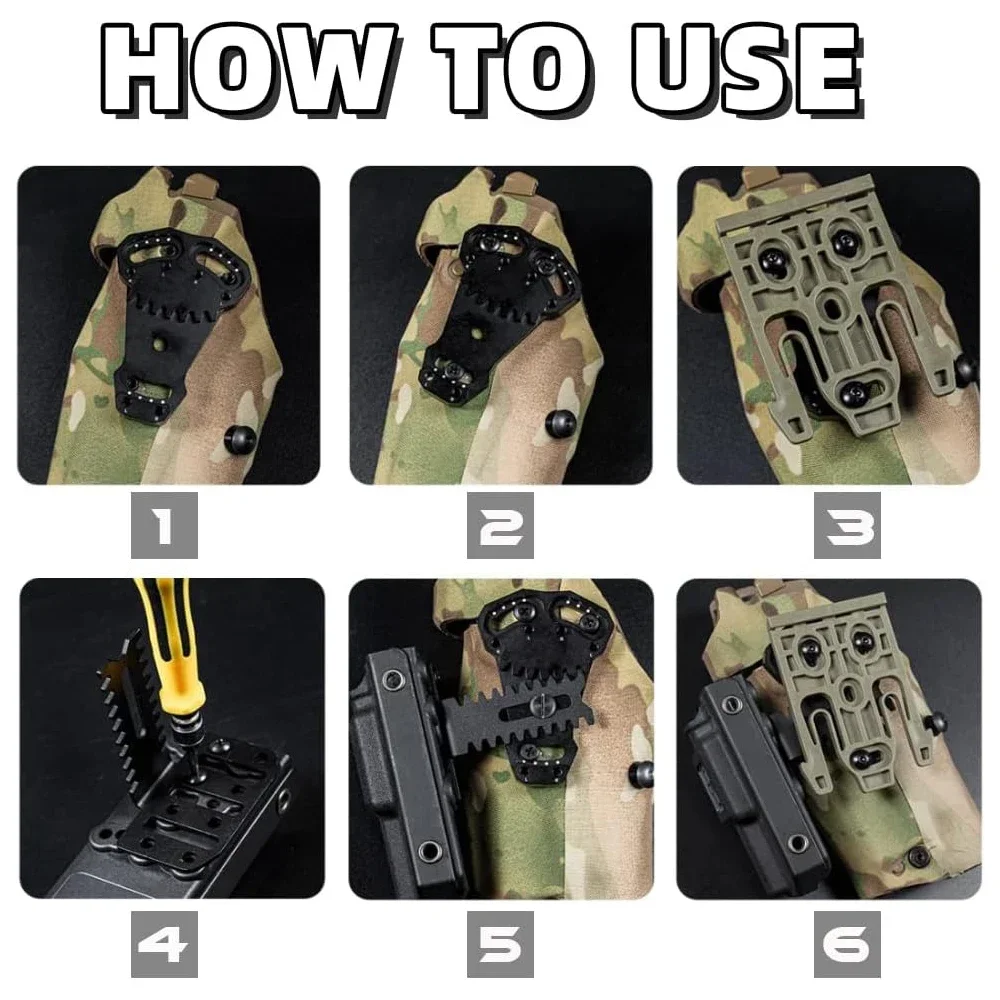 HOW TO USE

1

2

3

4

5

6