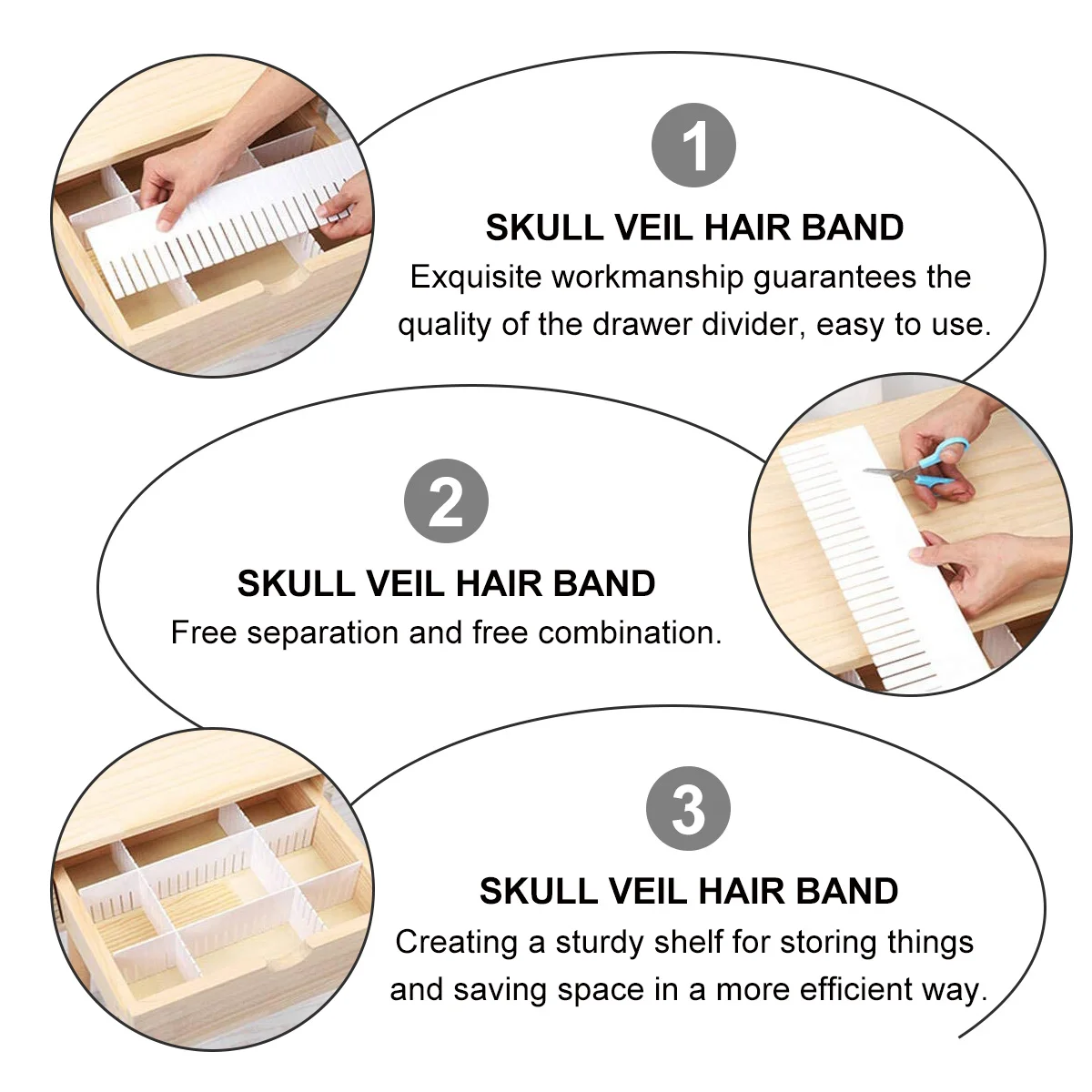 1

SKULL VEIL HAIR BAND

Exquisite workmanship guarantees the quality of the drawer divider, easy to use.

2

SKULL VEIL HAIR BAND

Free separation and free combination.

3

SKULL VEIL HAIR BAND

Creating a sturdy shelf for storing things and saving space in a more efficient way.