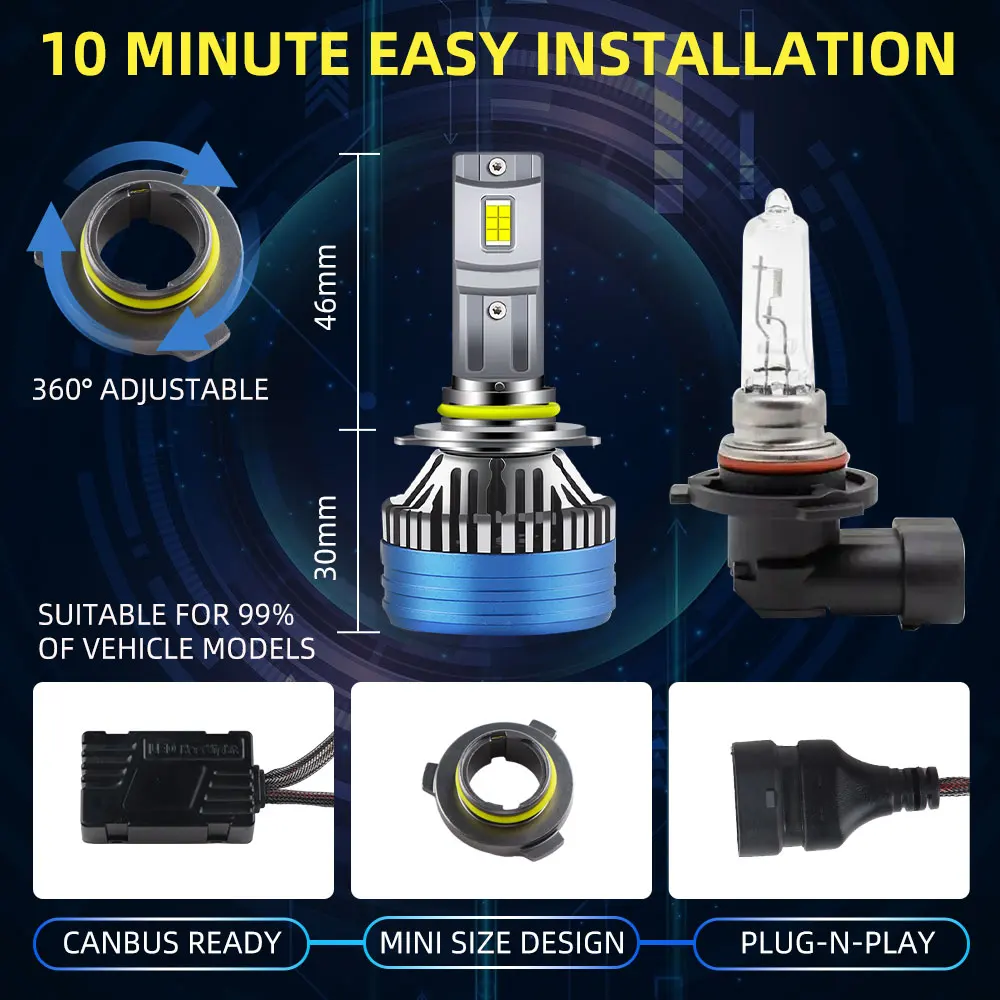 10 MINUTE EASY INSTALLATION

360° ADJUSTABLE

46mm

30mm

SUITABLE FOR 99% OF VEHICLE MODELS

CANBUS READY

MINI SIZE DESIGN

PLUG-N-PLAY