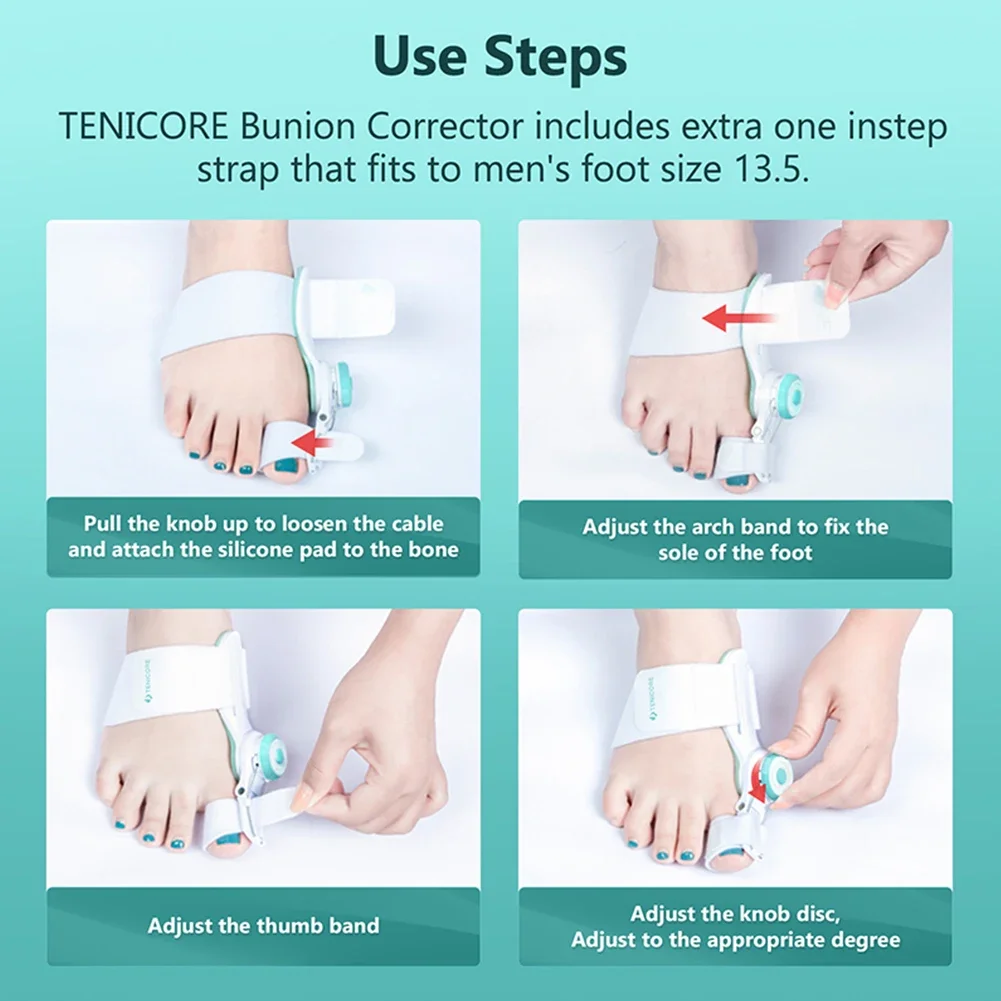 Use Steps

TENICORE Bunion Corrector includes extra one instep strap that fits to men's foot size 13.5.

Pull the knob up to loosen the cable and attach the silicone pad to the bone

Adjust the arch band to fix the sole of the foot

TENICORE

Adjust the thumb band

TENICORE

Adjust the knob disc, Adjust to the appropriate degree