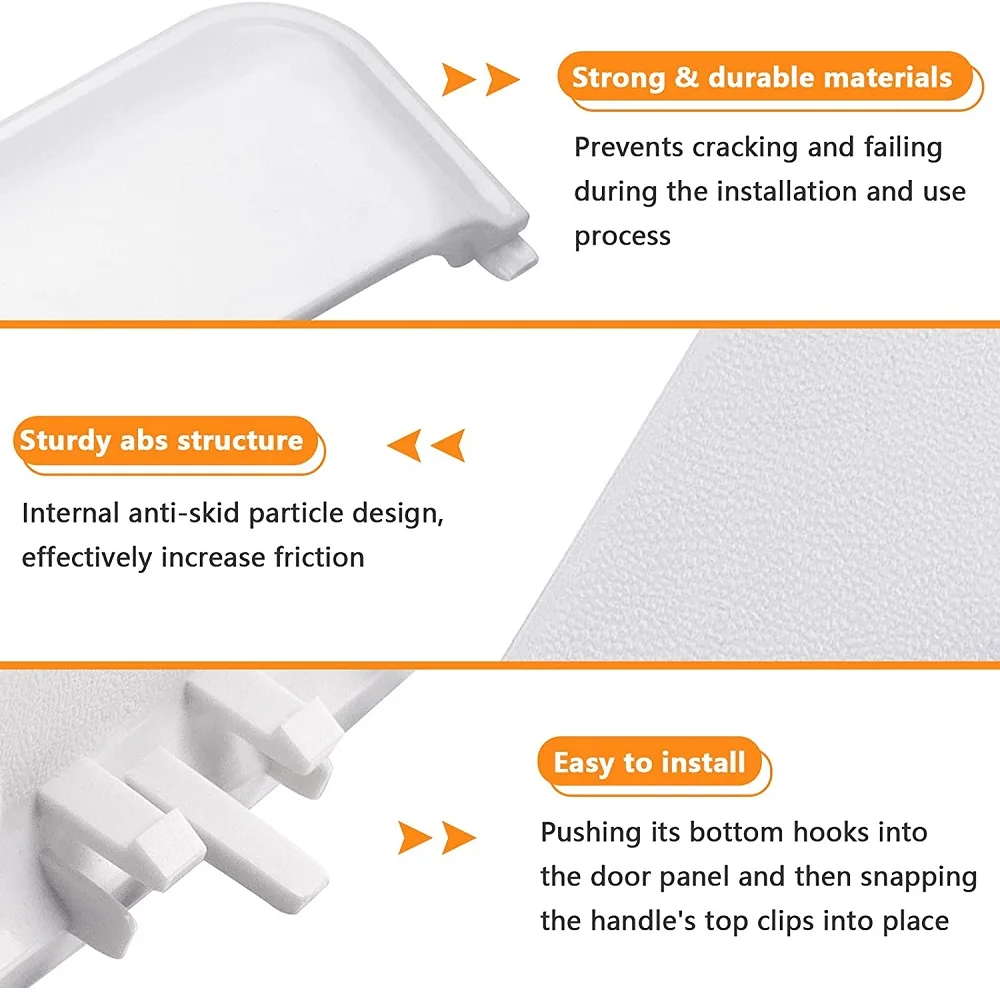 Strong & durable materials

Prevents cracking and failing during the installation and use process

Sturdy abs structure

Internal anti-skid particle design, effectively increase friction

Easy to install

Pushing its bottom hooks into the door panel and then snapping the handle's top clips into place