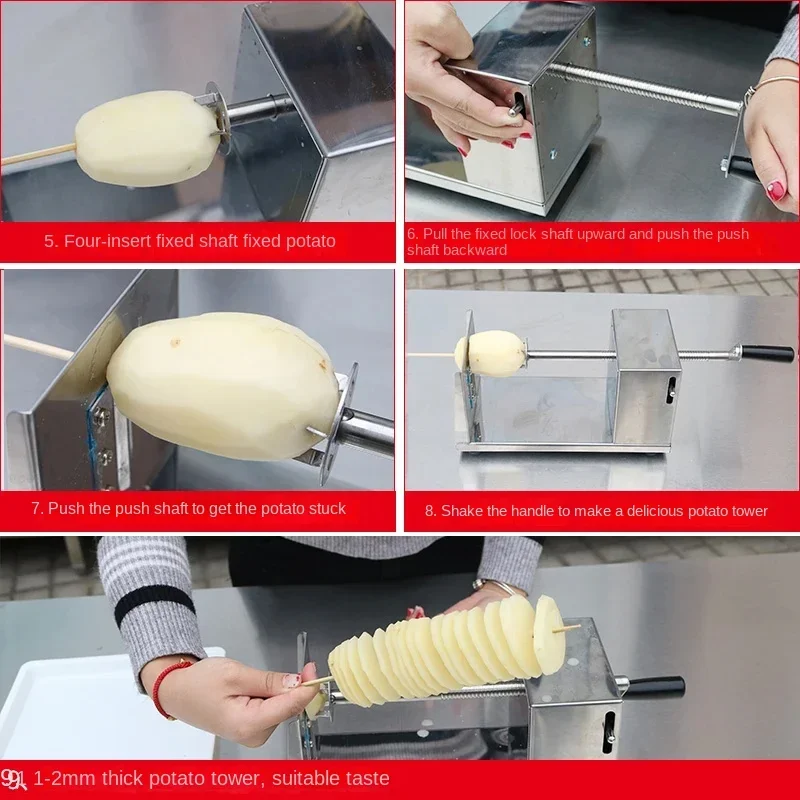 5. Four-insert fixed shaft fixed potato

6. Pull the fixed lock shaft upward and push the push shaft backward

7. Push the push shaft to get the potato stuck

8. Shake the handle to make a delicious potato tower

9. 1-2mm thick potato tower, suitable taste