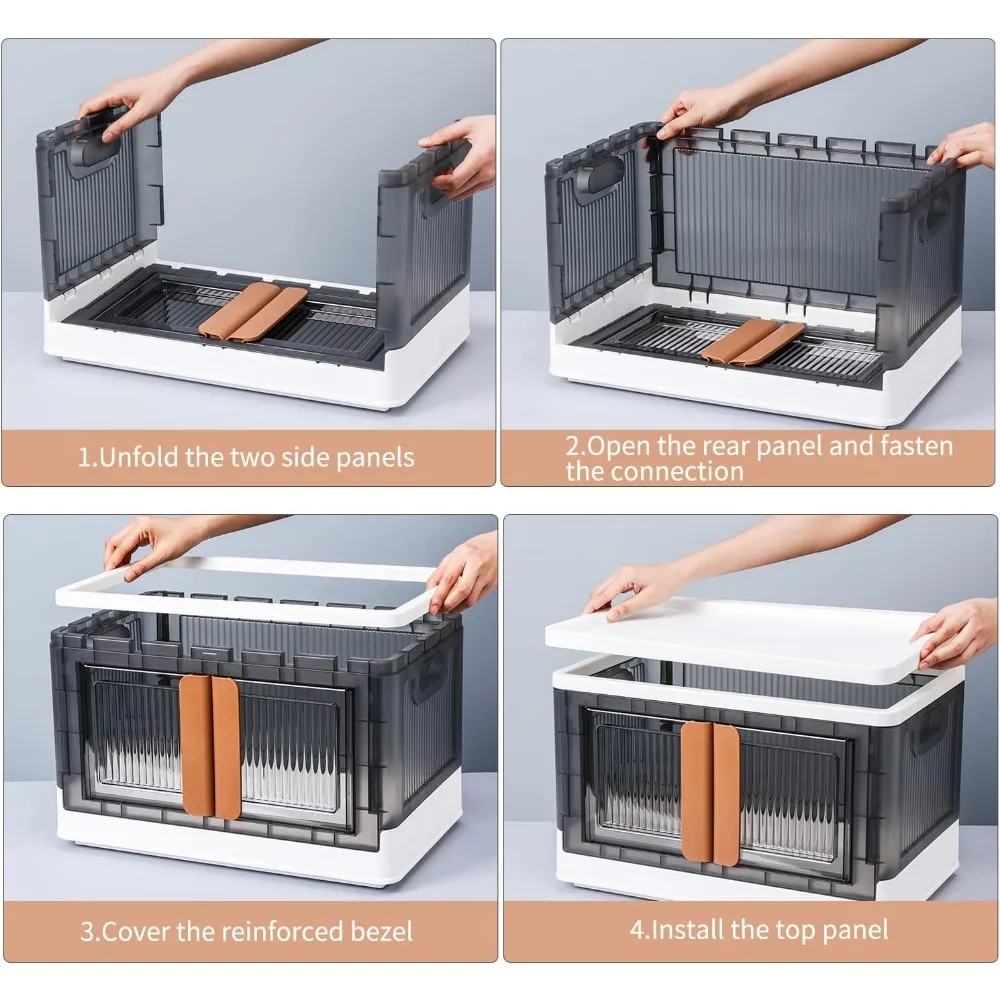 1.Unfold the two side panels

2.Open the rear panel and fasten the connection

3.Cover the reinforced bezel

4.Install the top panel