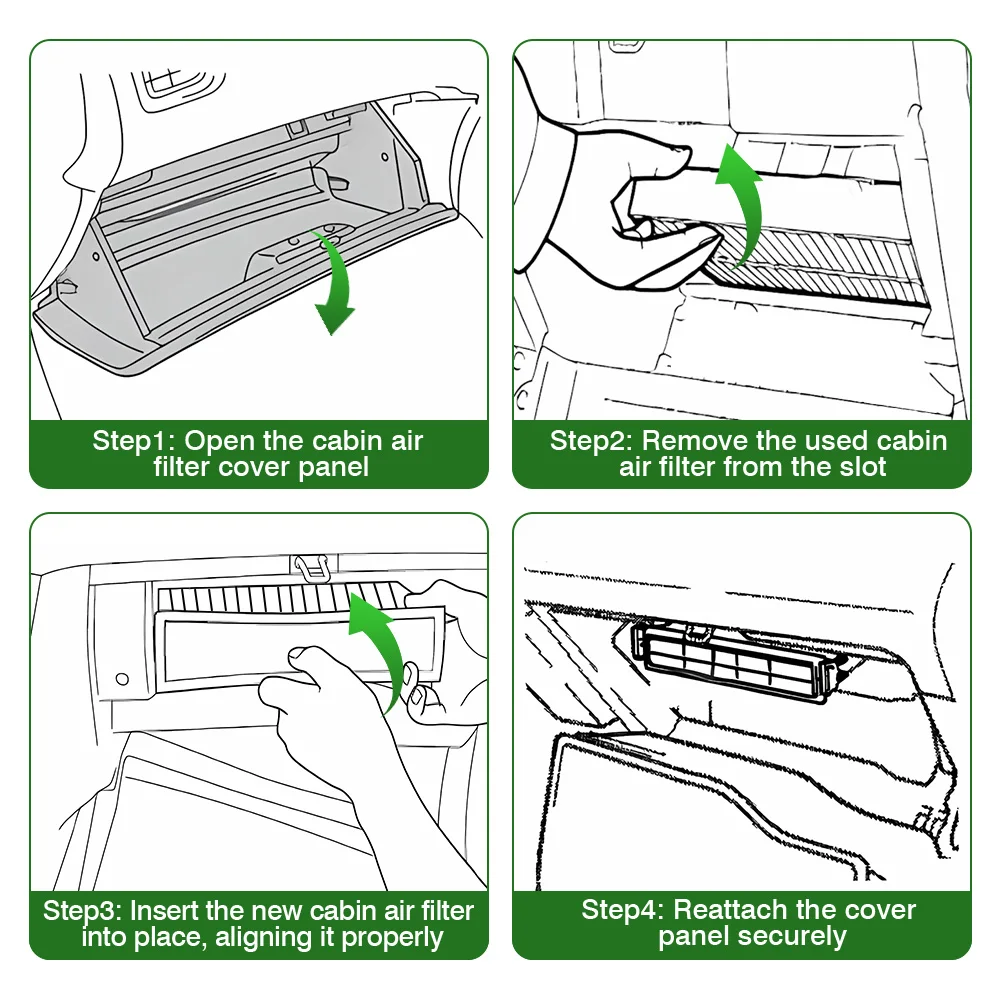 Step1: Open the cabin air filter cover panel

Step2: Remove the used cabin air filter from the slot

Step3: Insert the new cabin air filter into place, aligning it properly

Step4: Reattach the cover panel securely