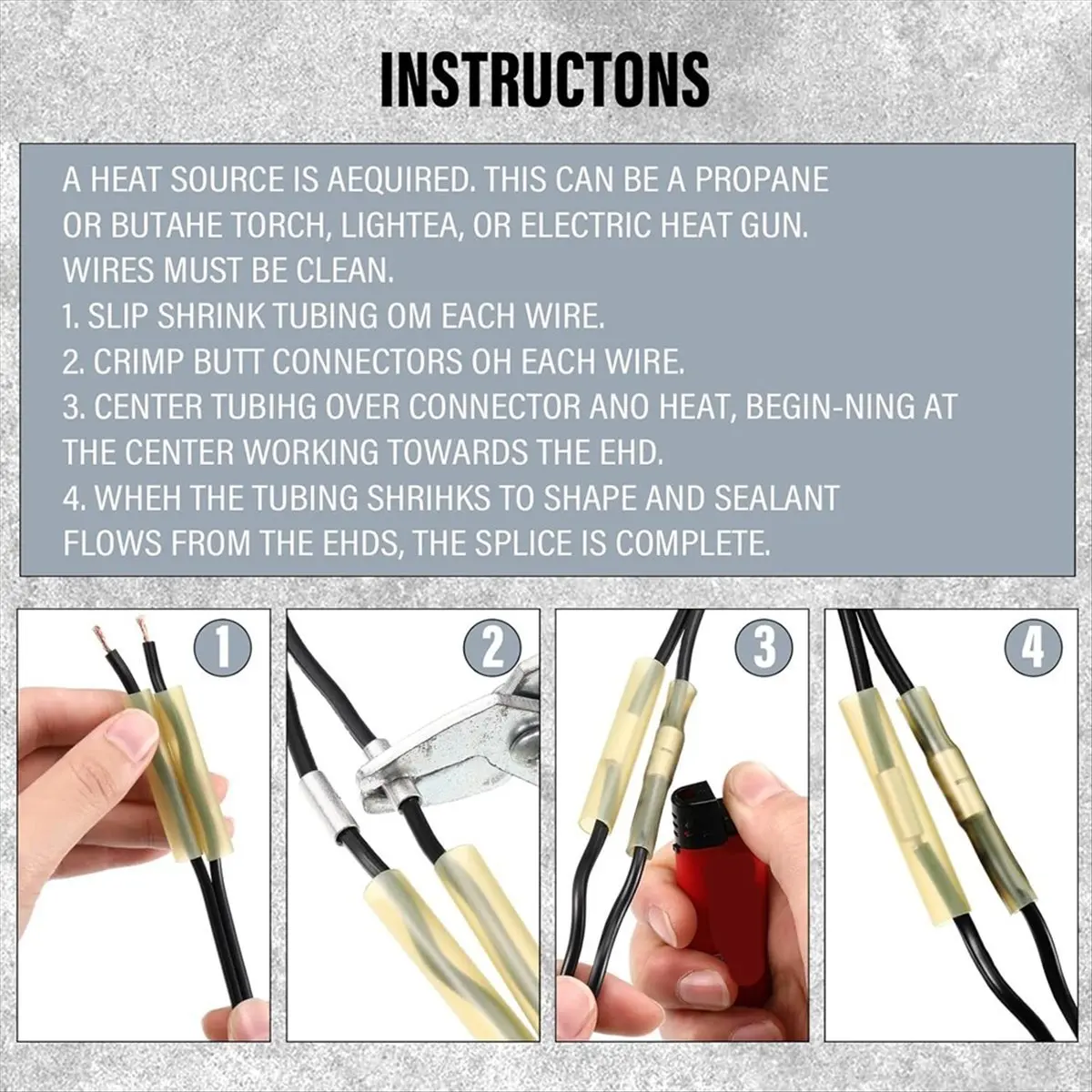 INSTRUCTONS

A HEAT SOURCE IS AEQUIRED. THIS CAN BE A PROPANE OR BUTAHE TORCH, LIGHTEA, OR ELECTRIC HEAT GUN.
WIRES MUST BE CLEAN.
1. SLIP SHRINK TUBING OM EACH WIRE.
2. CRIMP BUTT CONNECTORS OH EACH WIRE.
3. CENTER TUBIHG OVER CONNECTOR ANO HEAT, BEGIN-NING AT THE CENTER WORKING TOWARDS THE EHD.
4. WHEH THE TUBING SHRIHKS TO SHAPE AND SEALANT FLOWS FROM THE EHDS, THE SPLICE IS COMPLETE.

1

2

3

4