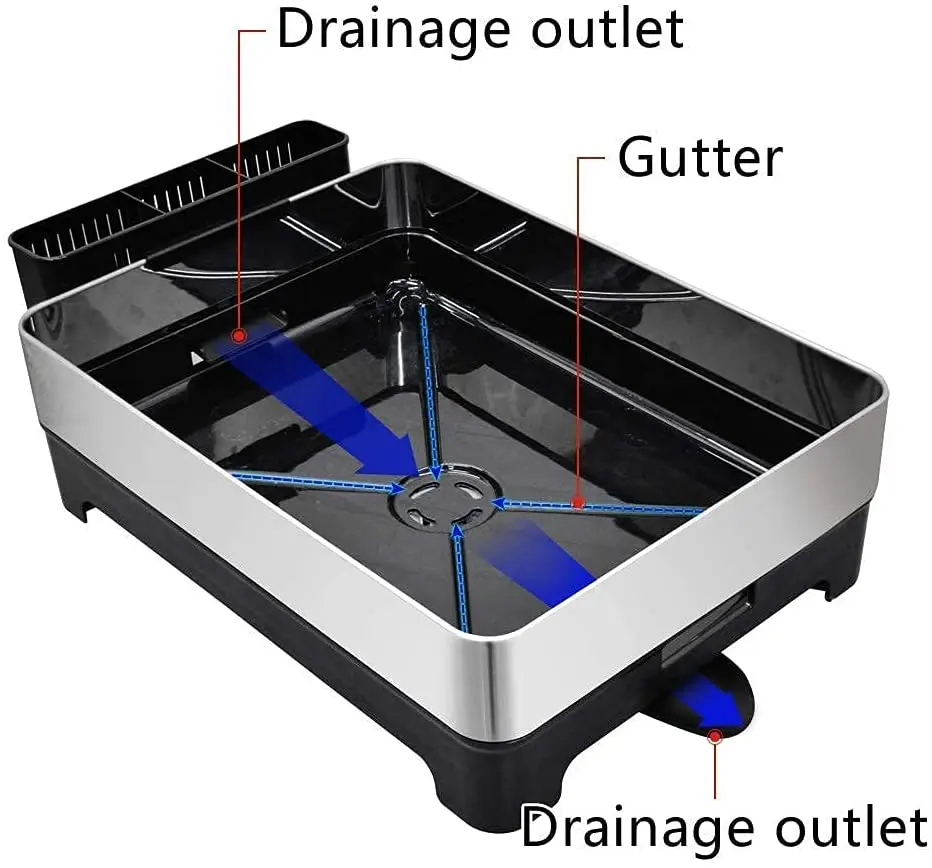 Drainage outlet

Gutter

Drainage outlet