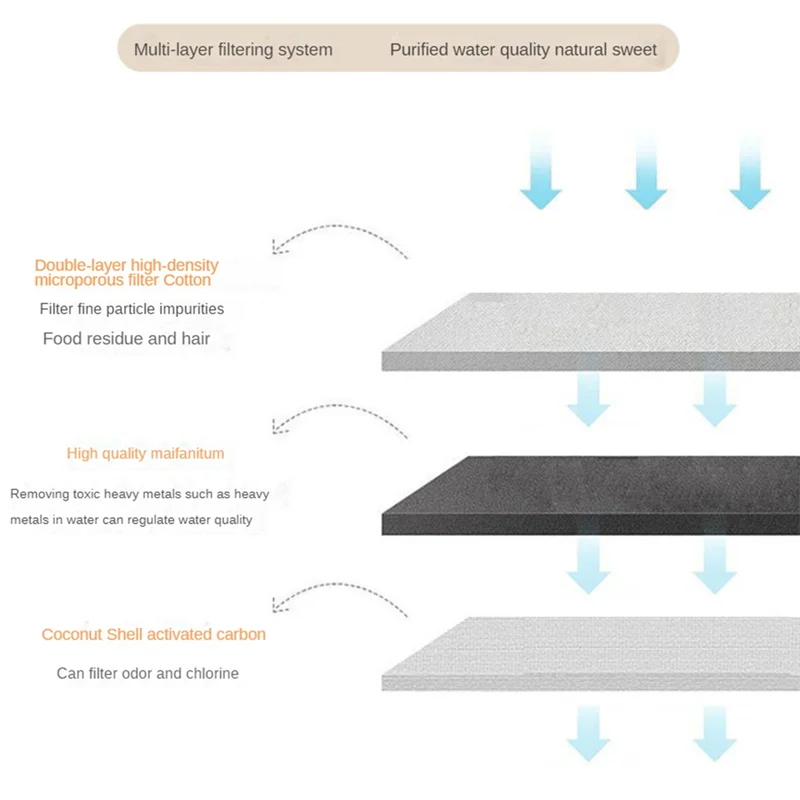 Multi-layer filtering system Purified water quality natural sweet

Double-layer high-density microporous filter Cotton

Filter fine particle impurities

Food residue and hair

High quality maifanitum

Removing toxic heavy metals such as heavy metals in water can regulate water quality

Coconut Shell activated carbon

Can filter odor and chlorine