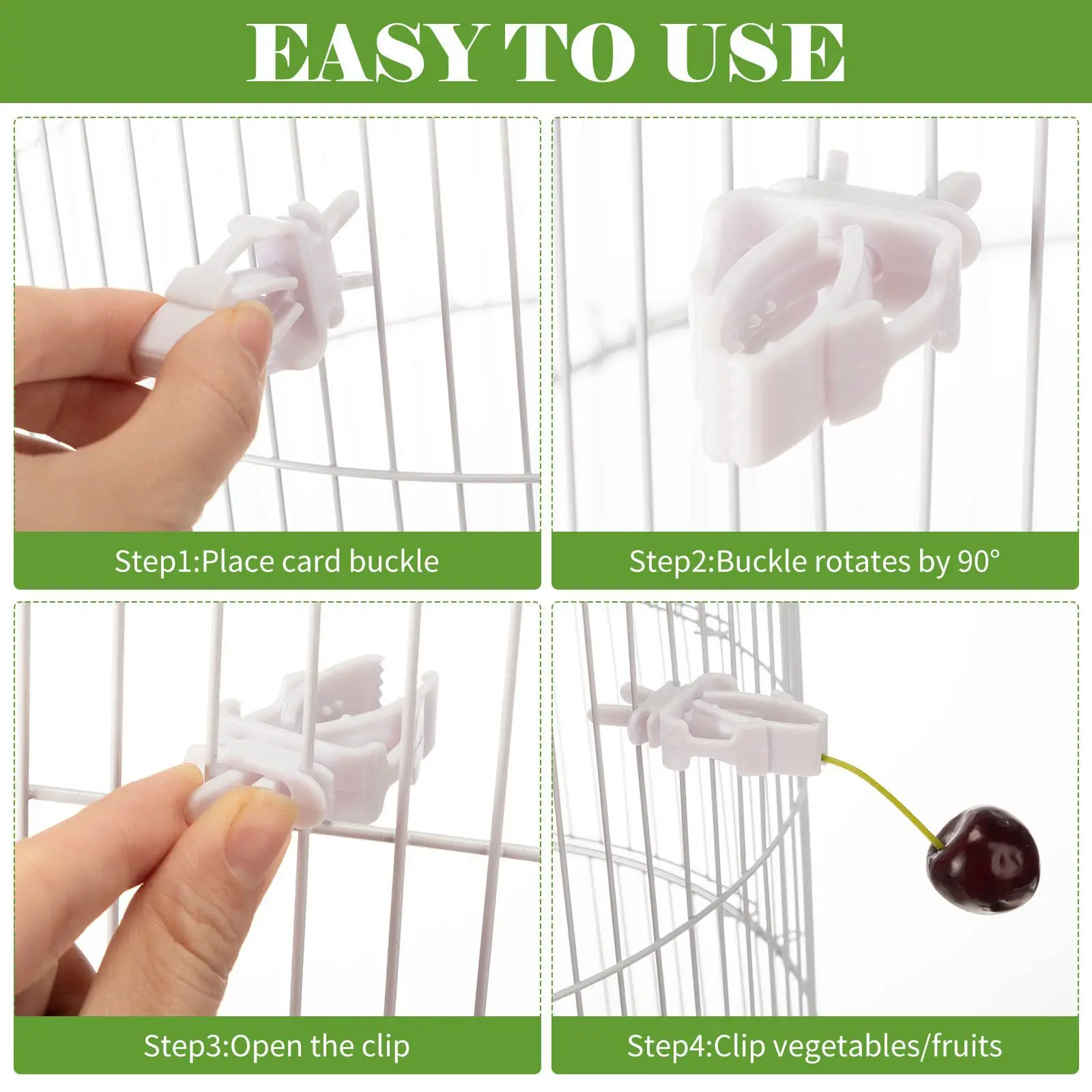 EASY TO USE

Step1:Place card buckle

Step2:Buckle rotates by 90°

Step3:Open the clip

Step4:Clip vegetables/fruits