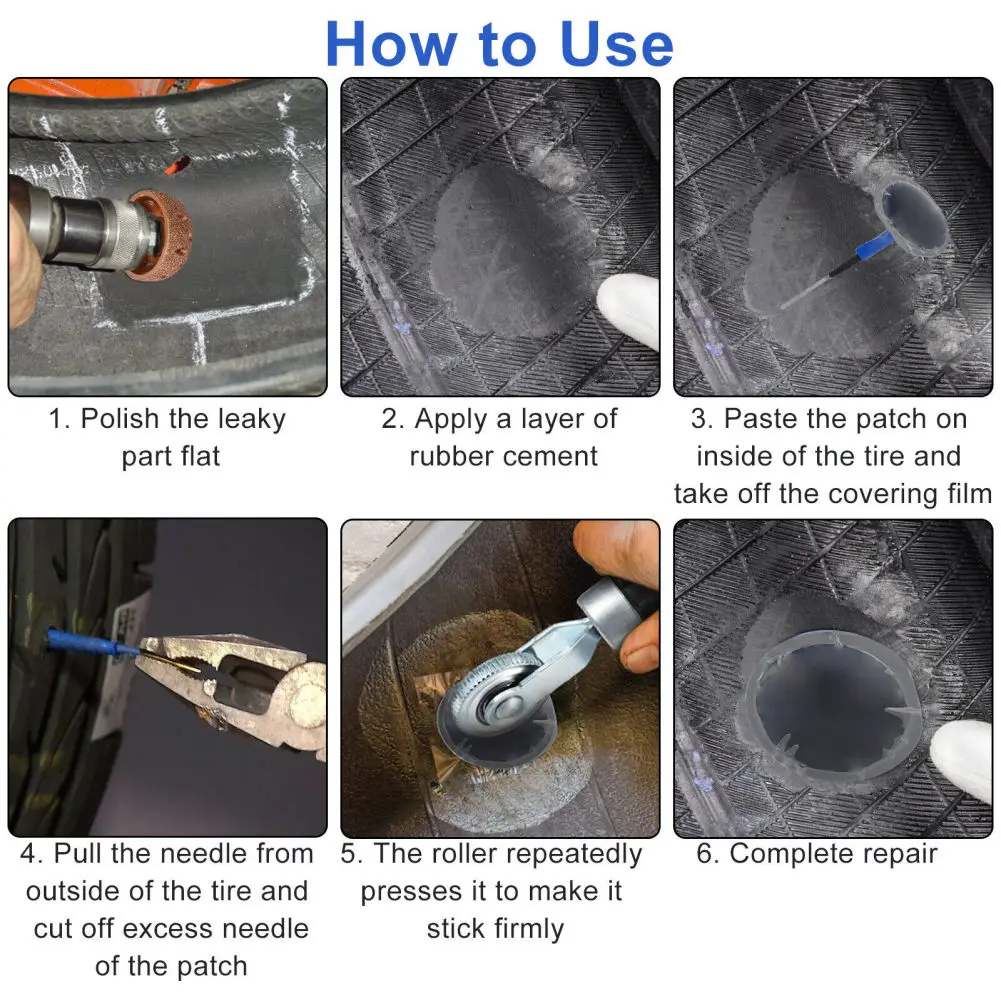 How to Use

1. Polish the leaky part flat

2. Apply a layer of rubber cement

3. Paste the patch on inside of the tire and take off the covering film

4. Pull the needle from outside of the tire and cut off excess needle of the patch

5. The roller repeatedly presses it to make it stick firmly

6. Complete repair