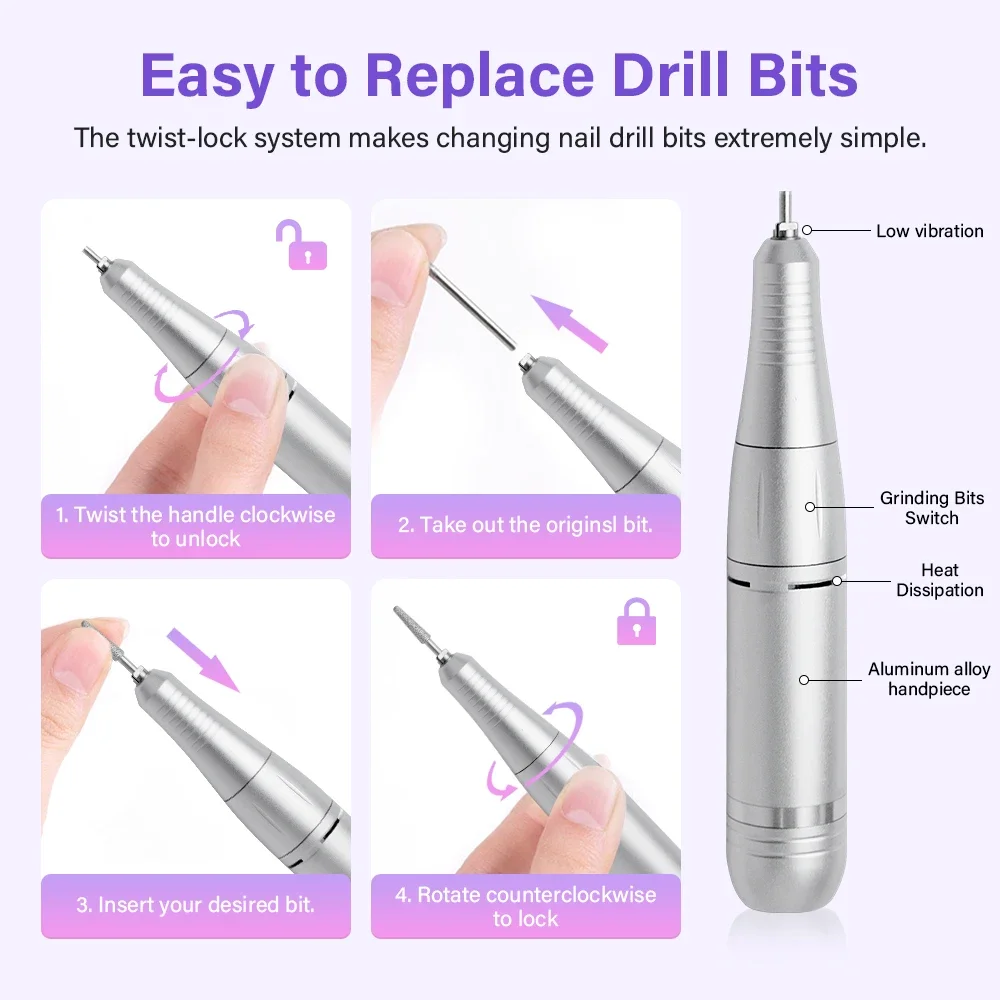 Easy to Replace Drill Bits

The twist-lock system makes changing nail drill bits extremely simple.

1. Twist the handle clockwise to unlock

2. Take out the originsl bit.

3. Insert your desired bit.

4. Rotate counterclockwise to lock

Low vibration

Grinding Bits Switch

Heat Dissipation

Aluminum alloy handpiece