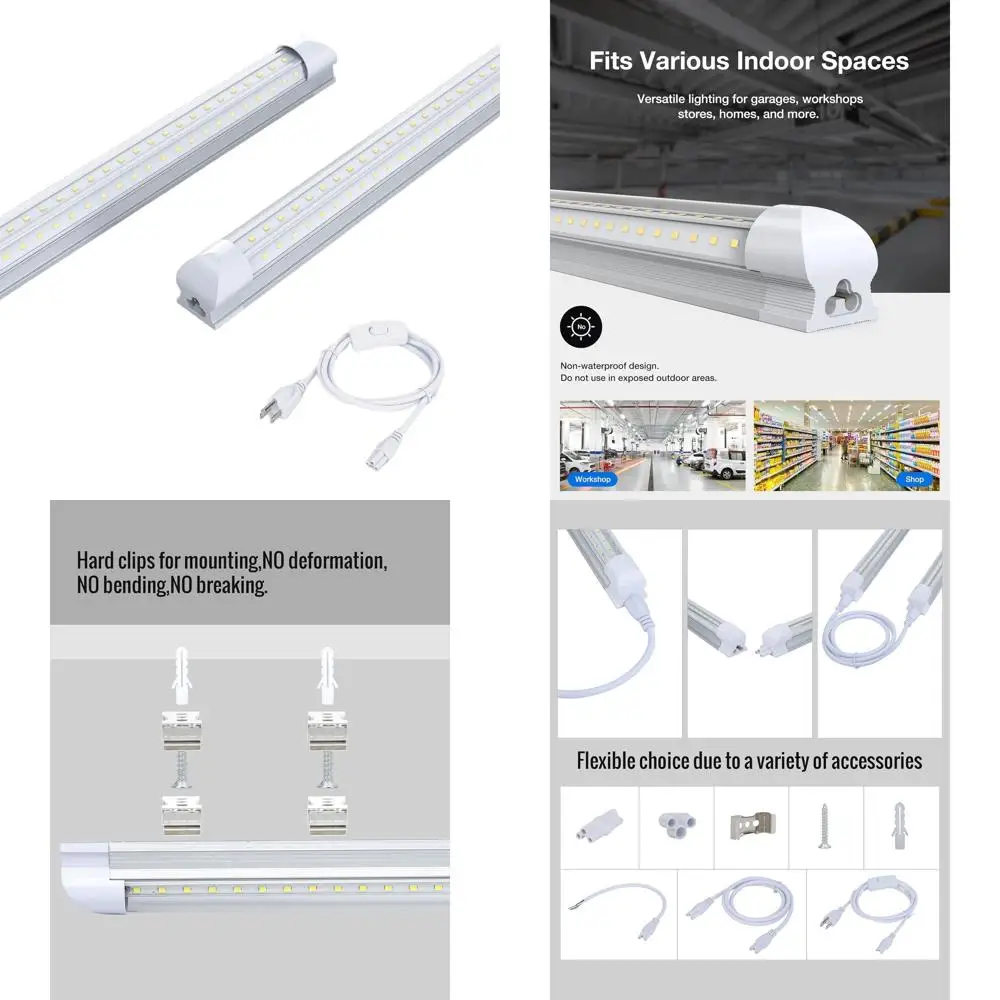 Fits Various Indoor Spaces

Versatile lighting for garages, workshops stores, homes, and more.

No

Non-waterproof design.
Do not use in exposed outdoor areas.

Workshop

Shop

Hard clips for mounting,NO deformation, NO bending,NO breaking.

Flexible choice due to a variety of accessories