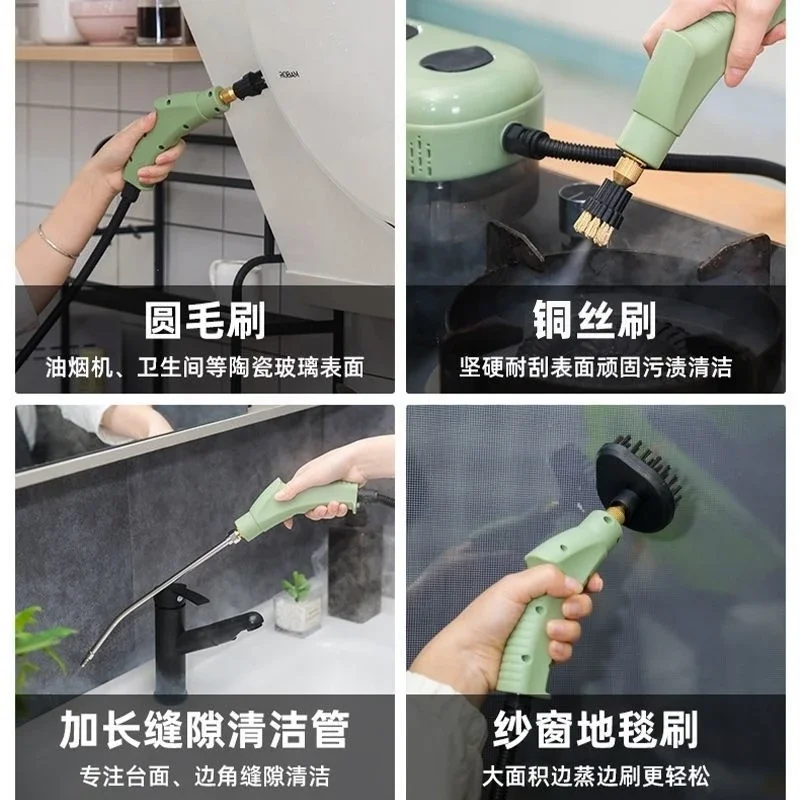 ROBAM

圆毛刷

油烟机、卫生间等陶瓷玻璃表面

铜丝刷

坚硬耐刮表面顽固污渍清洁

加长缝隙清洁管

专注台面、边角缝隙清洁

纱窗地毯刷

大面积边蒸边刷更轻松