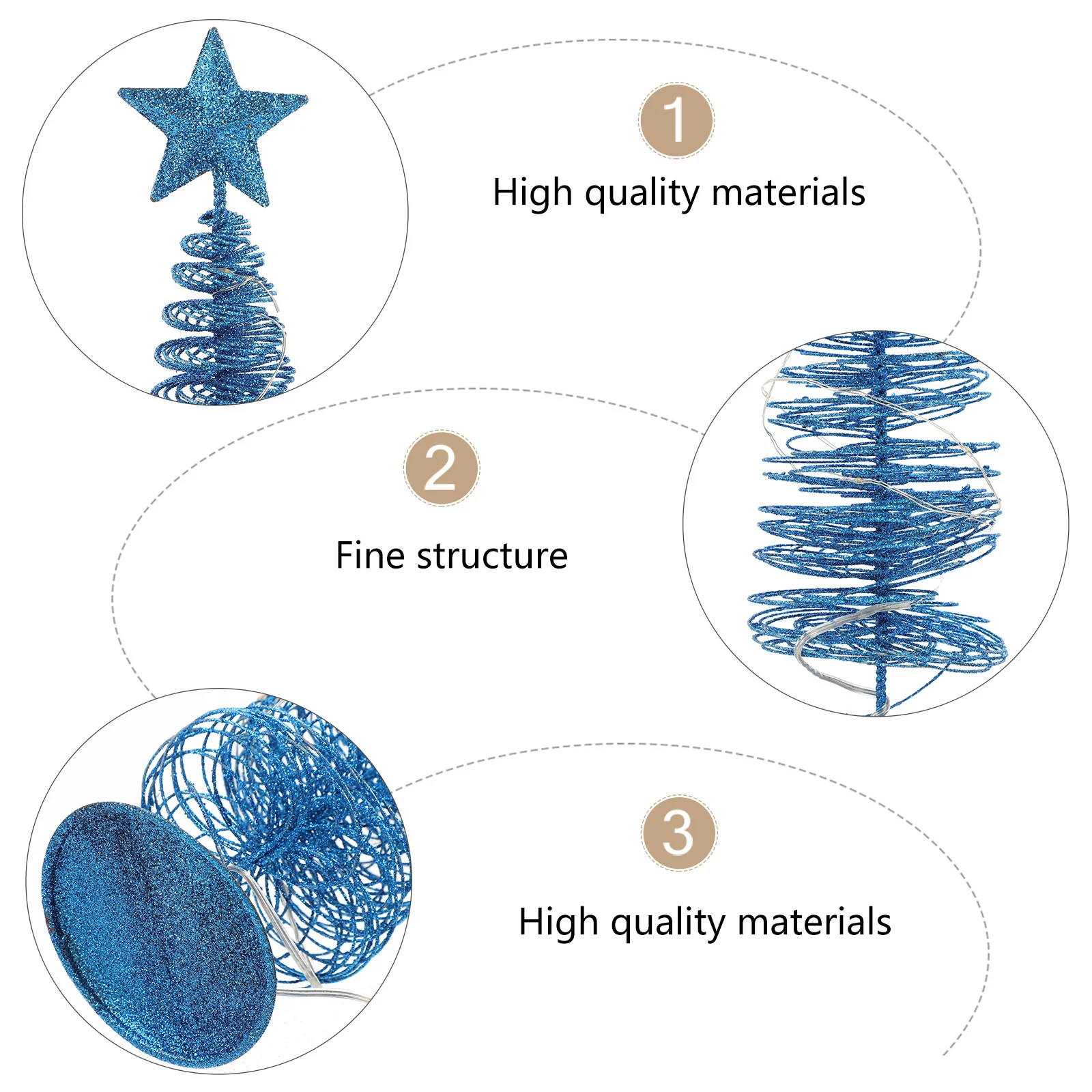 1

High quality materials

2

Fine structure

3

High quality materials