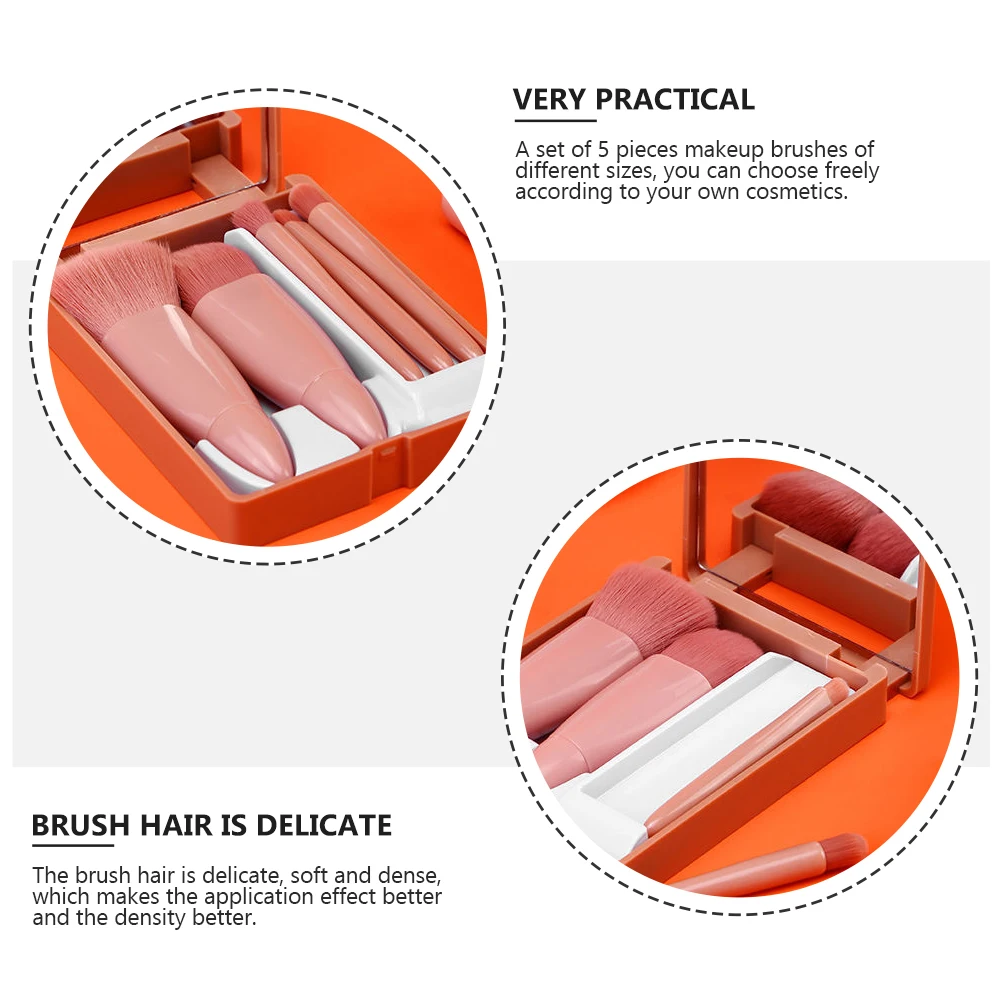 VERY PRACTICAL

A set of 5 pieces makeup brushes of different sizes, you can choose freely according to your own cosmetics.

BRUSH HAIR IS DELICATE

The brush hair is delicate, soft and dense, which makes the application effect better and the density better.