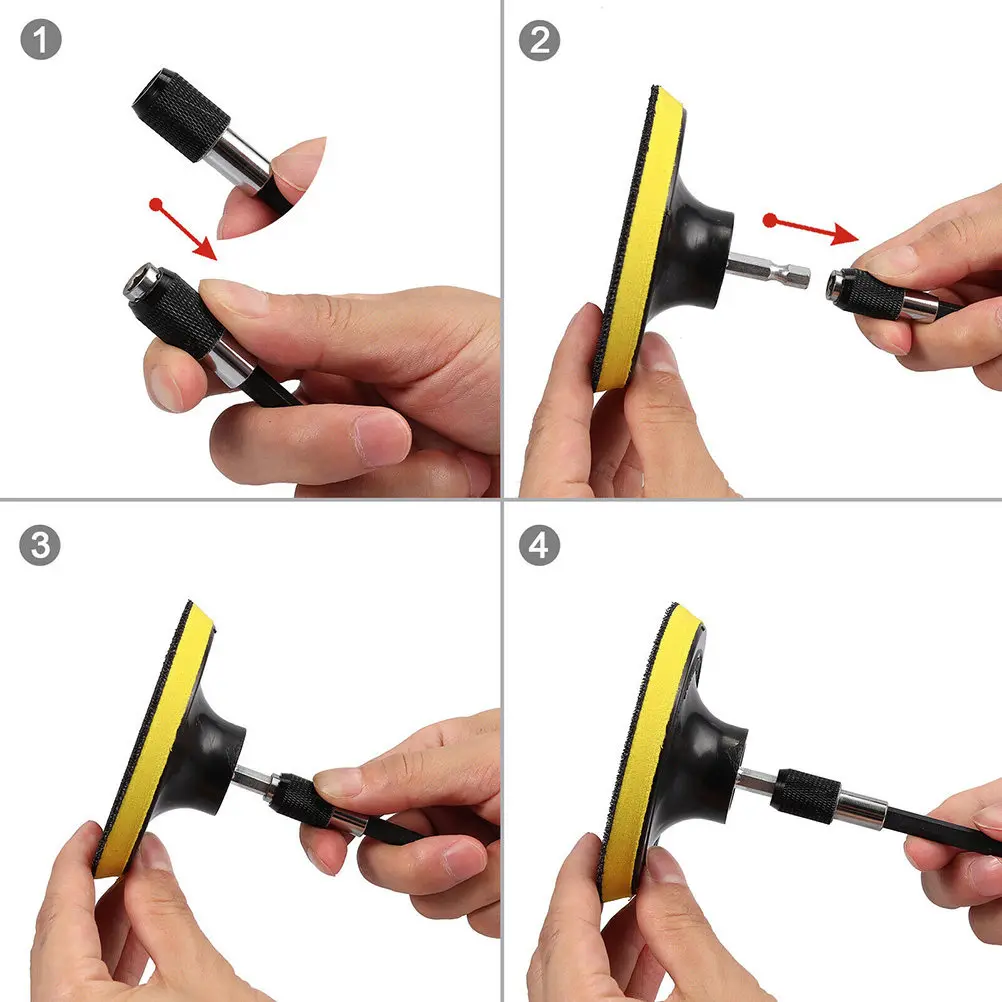 1

2

3

4