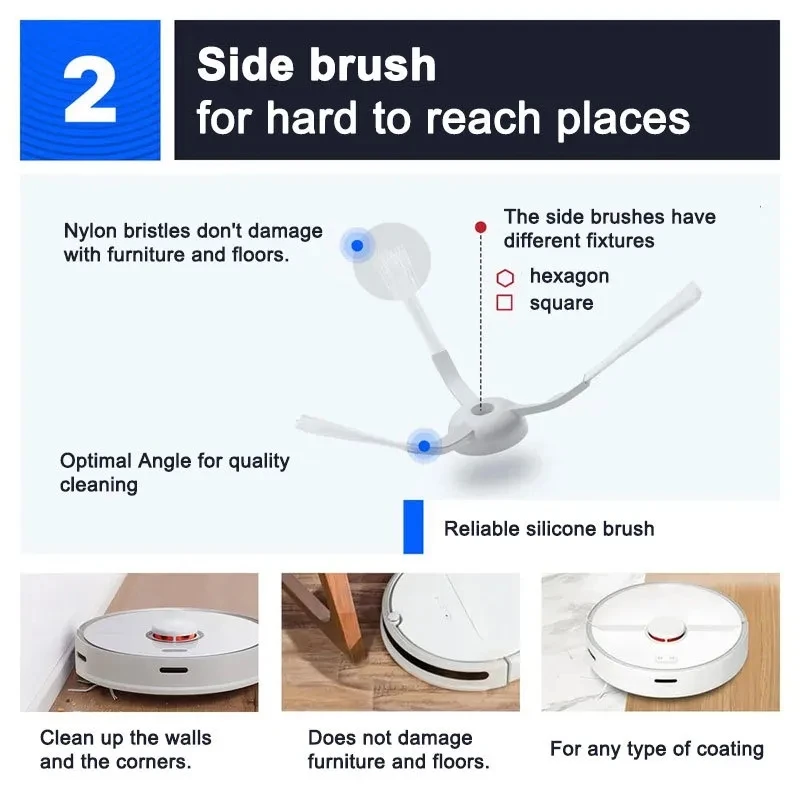 2

Side brush
for hard to reach places

Nylon bristles don't damage with furniture and floors.

The side brushes have different fixtures
hexagon
square

Optimal Angle for quality cleaning

Reliable silicone brush

Clean up the walls and the corners.

Does not damage furniture and floors.

For any type of coating