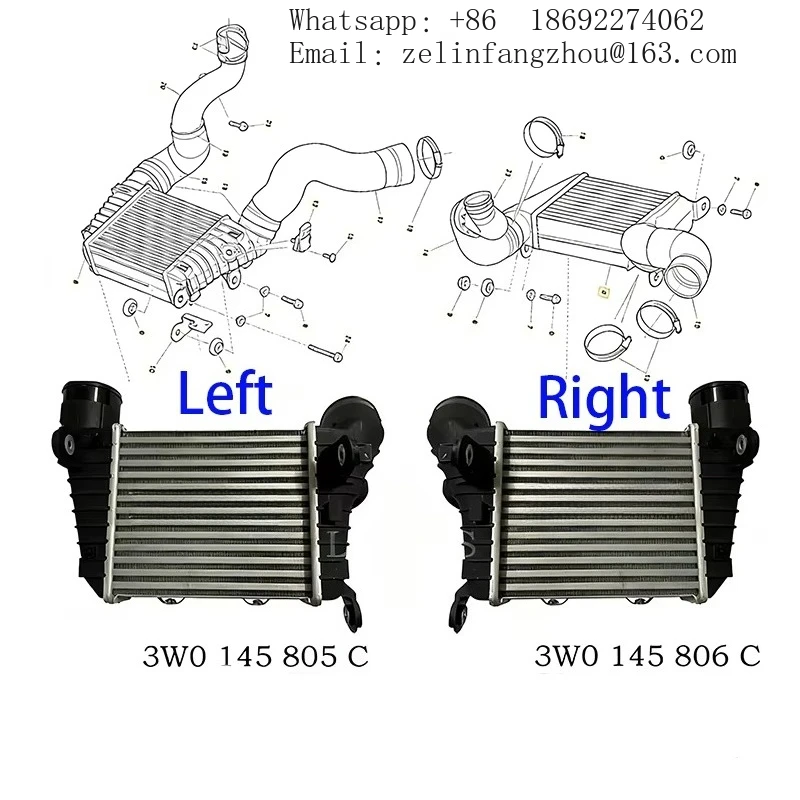 Whatsapp: +86 18692274062
Email: zelinfangzhou@163.com

Left

Right

3W0 145 805 C

3W0 145 806 C