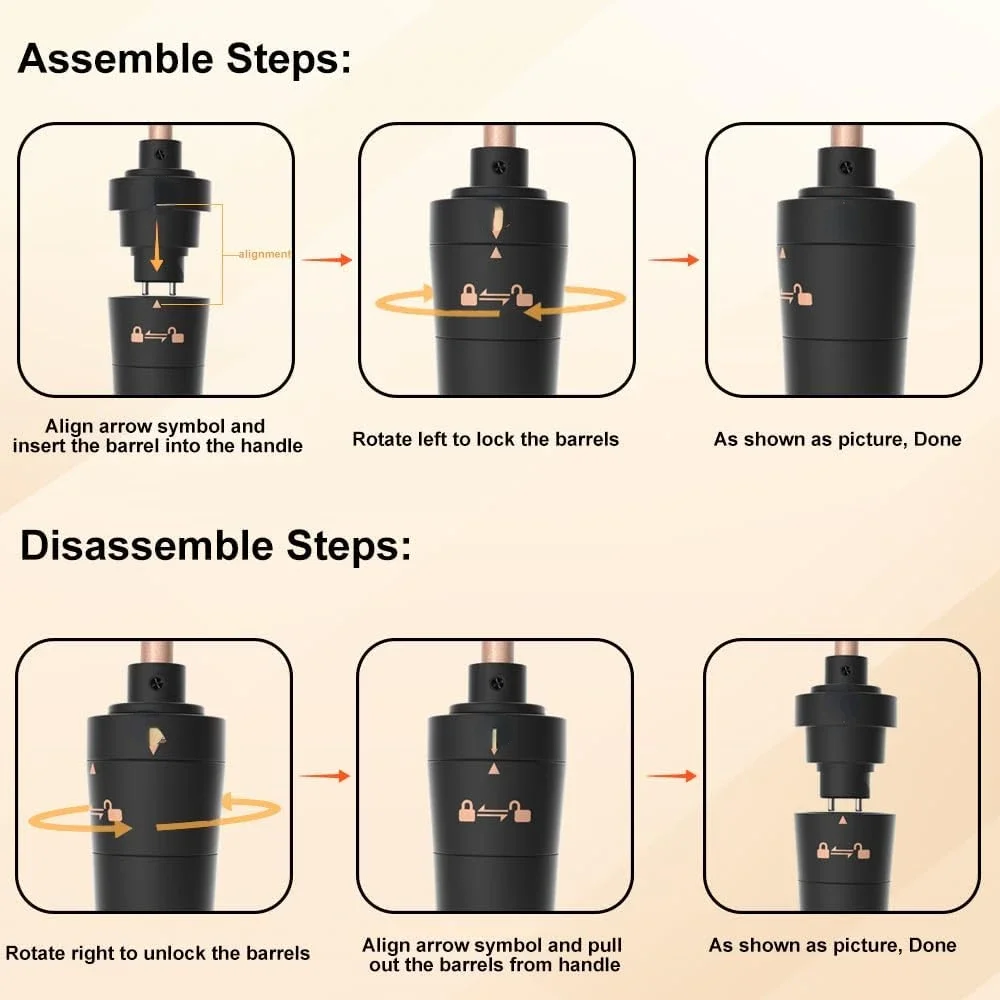 Assemble Steps:

alignment

Align arrow symbol and insert the barrel into the handle

Rotate left to lock the barrels

As shown as picture, Done

Disassemble Steps:

Rotate right to unlock the barrels

Align arrow symbol and pull out the barrels from handle

As shown as picture, Done