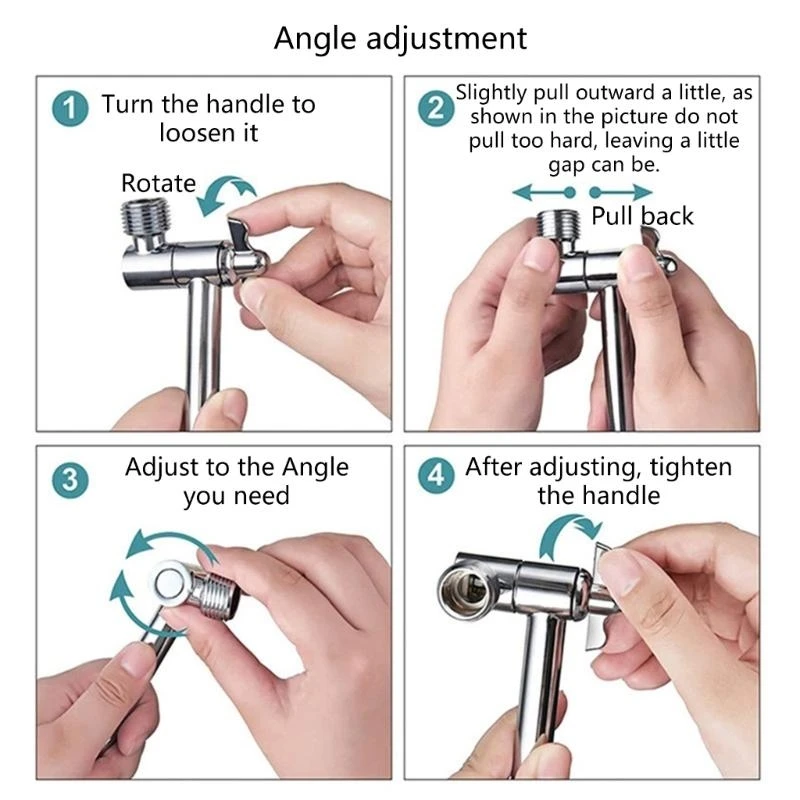 Angle adjustment

1 Turn the handle to loosen it

Rotate

2 Slightly pull outward a little, as shown in the picture do not pull too hard, leaving a little gap can be.

Pull back

3 Adjust to the Angle you need

4 After adjusting, tighten the handle