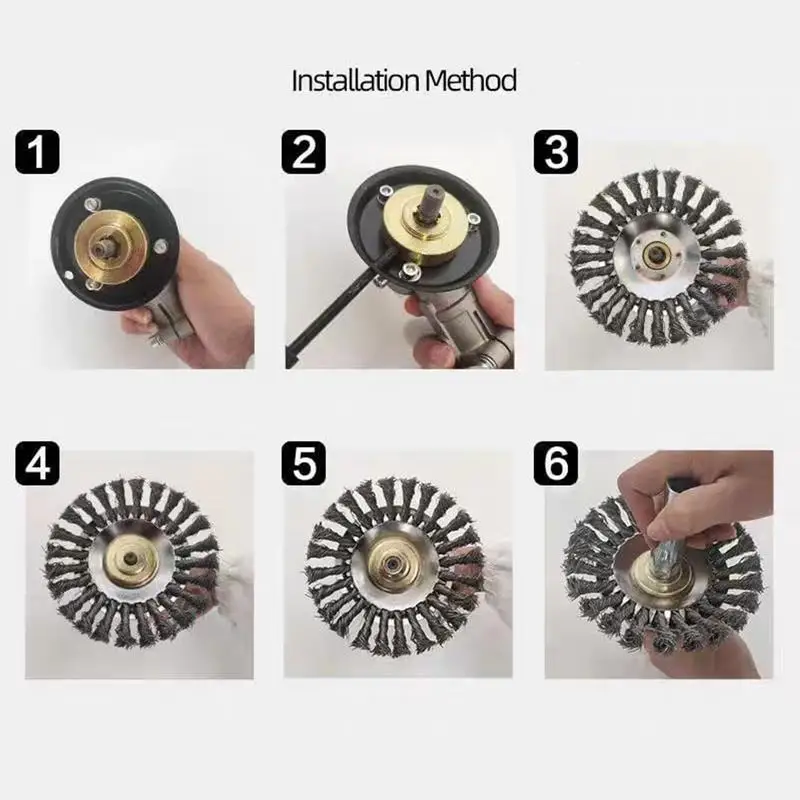 Installation Method

1

2

3

4

5

6