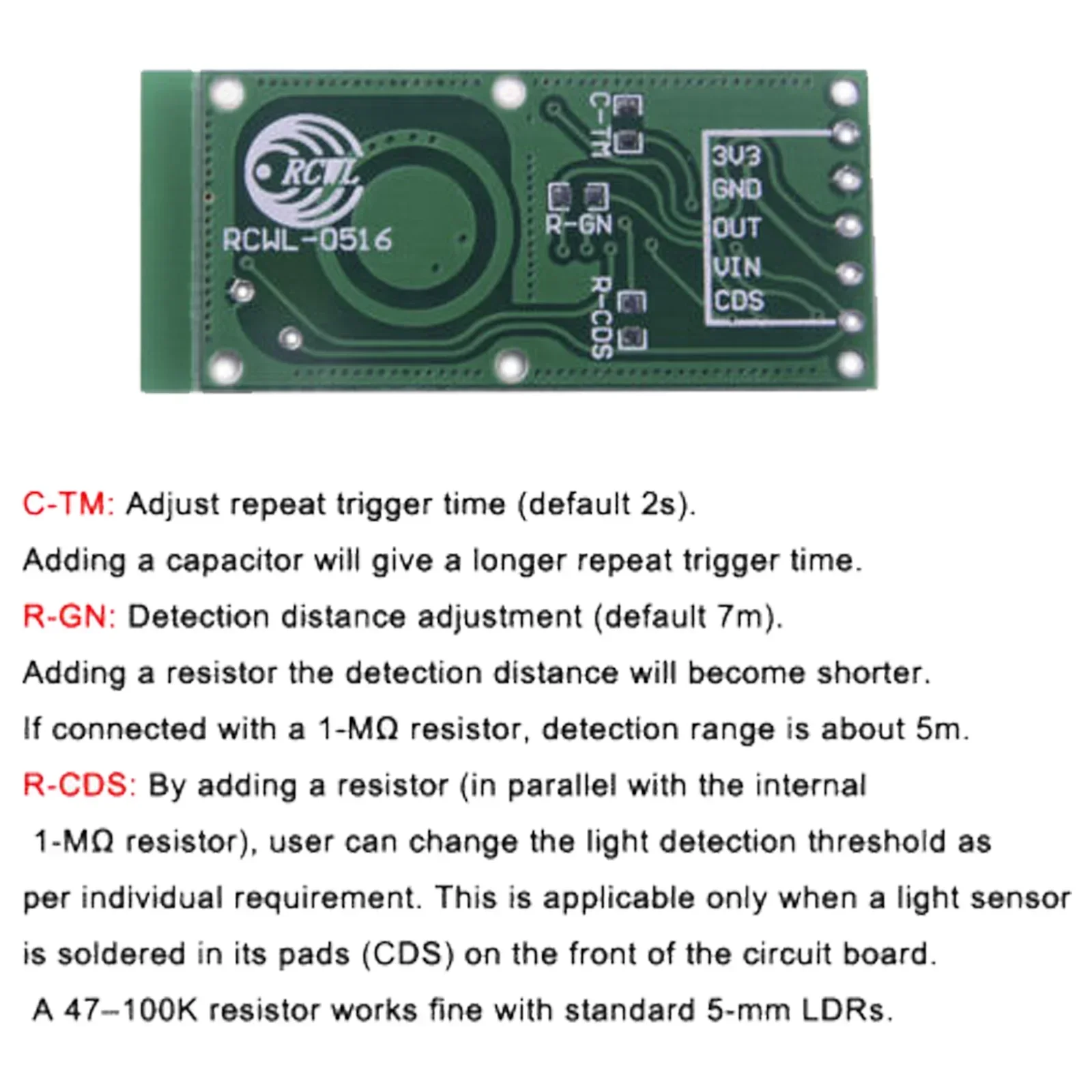 RCWL

RCWL-0516

C-TM

R-GN

R-CDS

3V3
GND
OUT
VIN
CDS

C-TM: Adjust repeat trigger time (default 2s).
Adding a capacitor will give a longer repeat trigger time.
R-GN: Detection distance adjustment (default 7m).
Adding a resistor the detection distance will become shorter.
If connected with a 1-MΩ resistor, detection range is about 5m.
R-CDS: By adding a resistor (in parallel with the internal 1-MΩ resistor), user can change the light detection threshold as per individual requirement. This is applicable only when a light sensor is soldered in its pads (CDS) on the front of the circuit board.
A 47–100K resistor works fine with standard 5-mm LDRs.