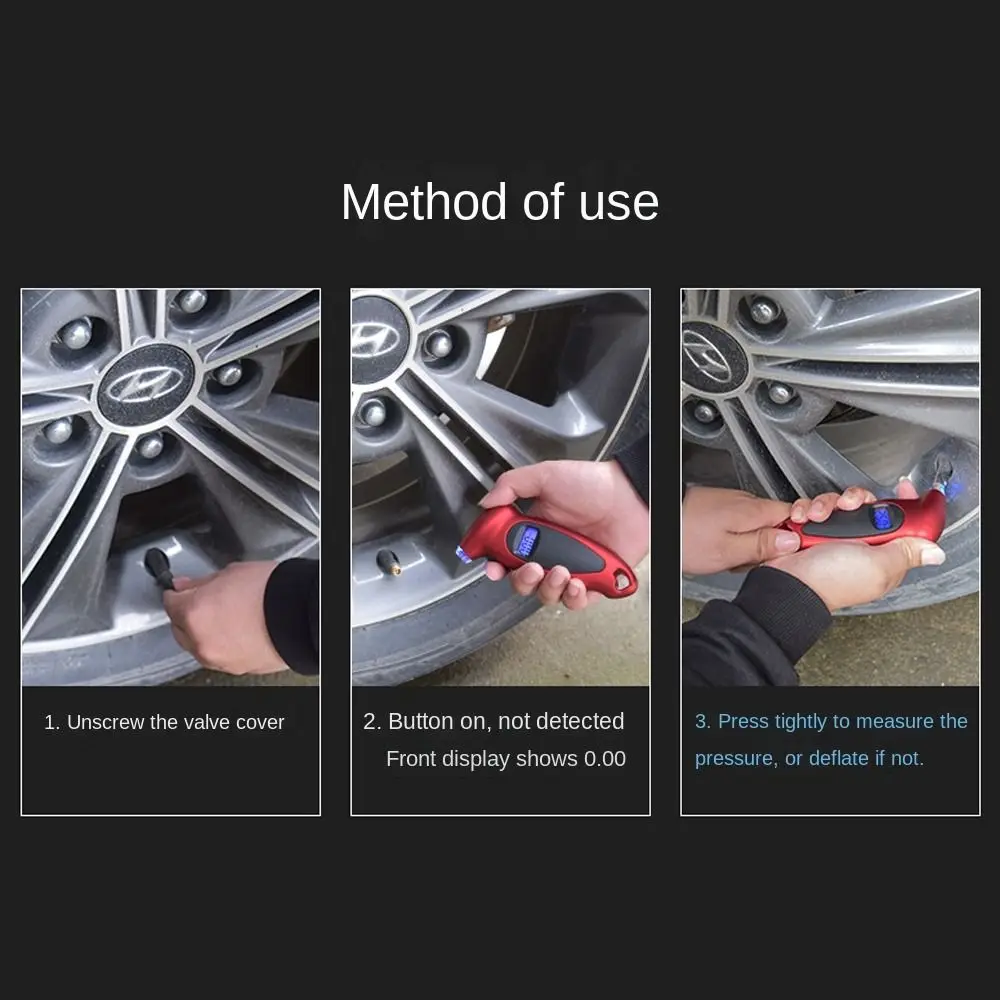 Method of use

1. Unscrew the valve cover

2. Button on, not detected
Front display shows 0.00

3. Press tightly to measure the pressure, or deflate if not.