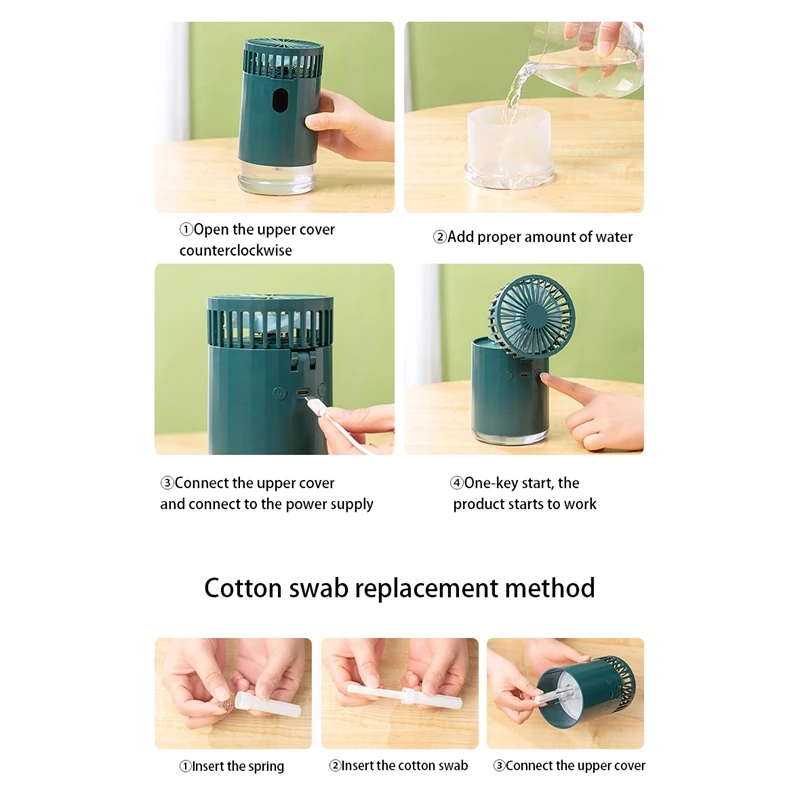 ①Open the upper cover counterclockwise

②Add proper amount of water

③Connect the upper cover and connect to the power supply

④One-key start, the product starts to work

Cotton swab replacement method

①Insert the spring

②Insert the cotton swab

③Connect the upper cover