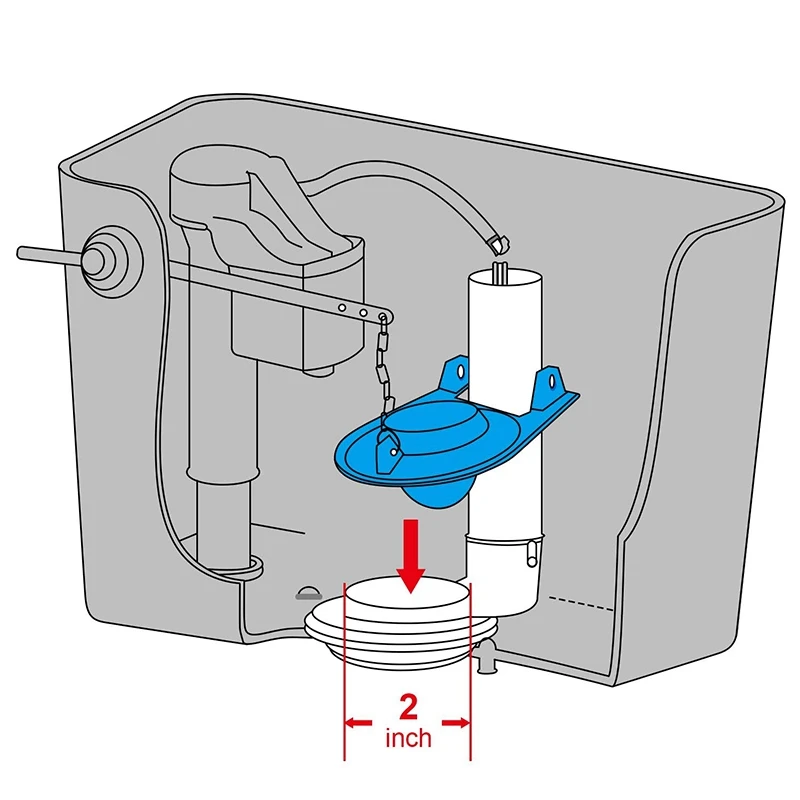 2
inch