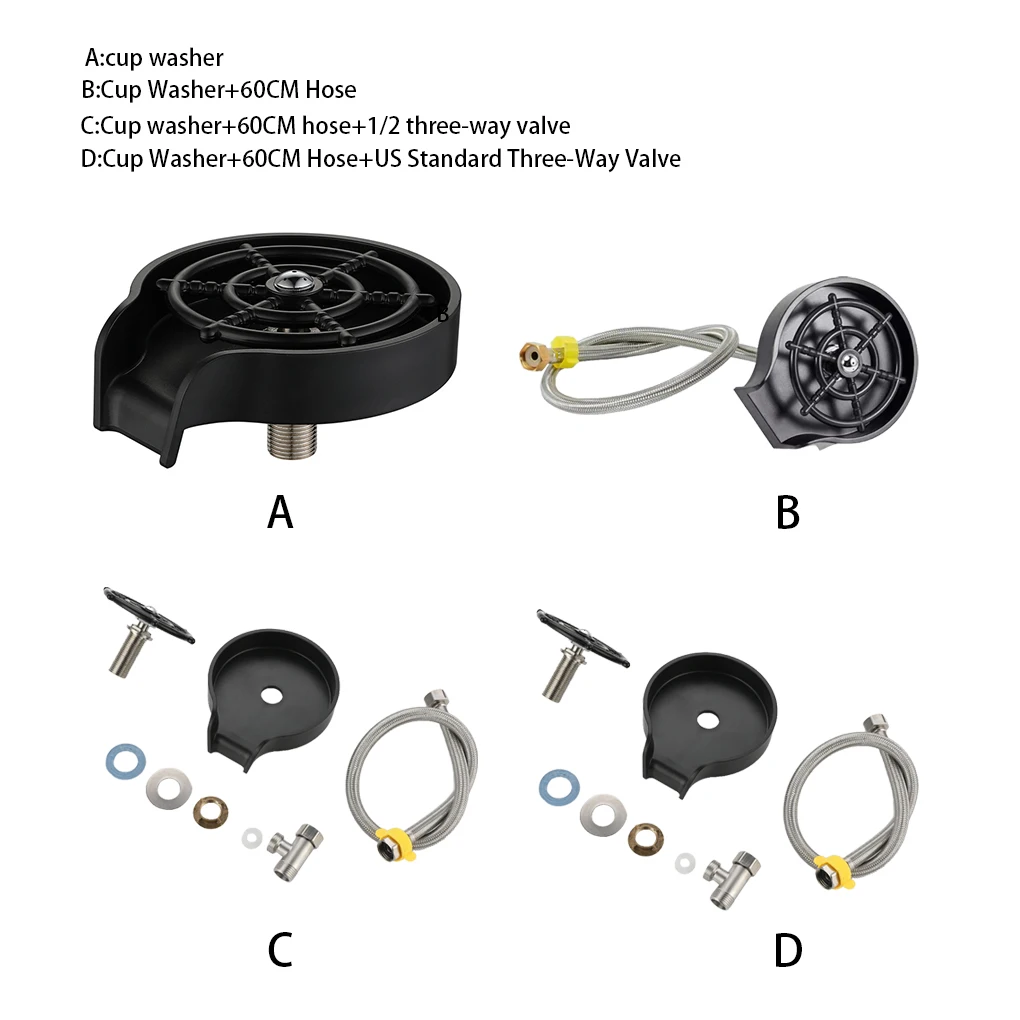 A:cup washer
B:Cup Washer+60CM Hose
C:Cup washer+60CM hose+1/2 three-way valve
D:Cup Washer+60CM Hose+US Standard Three-Way Valve

A

B

C

D