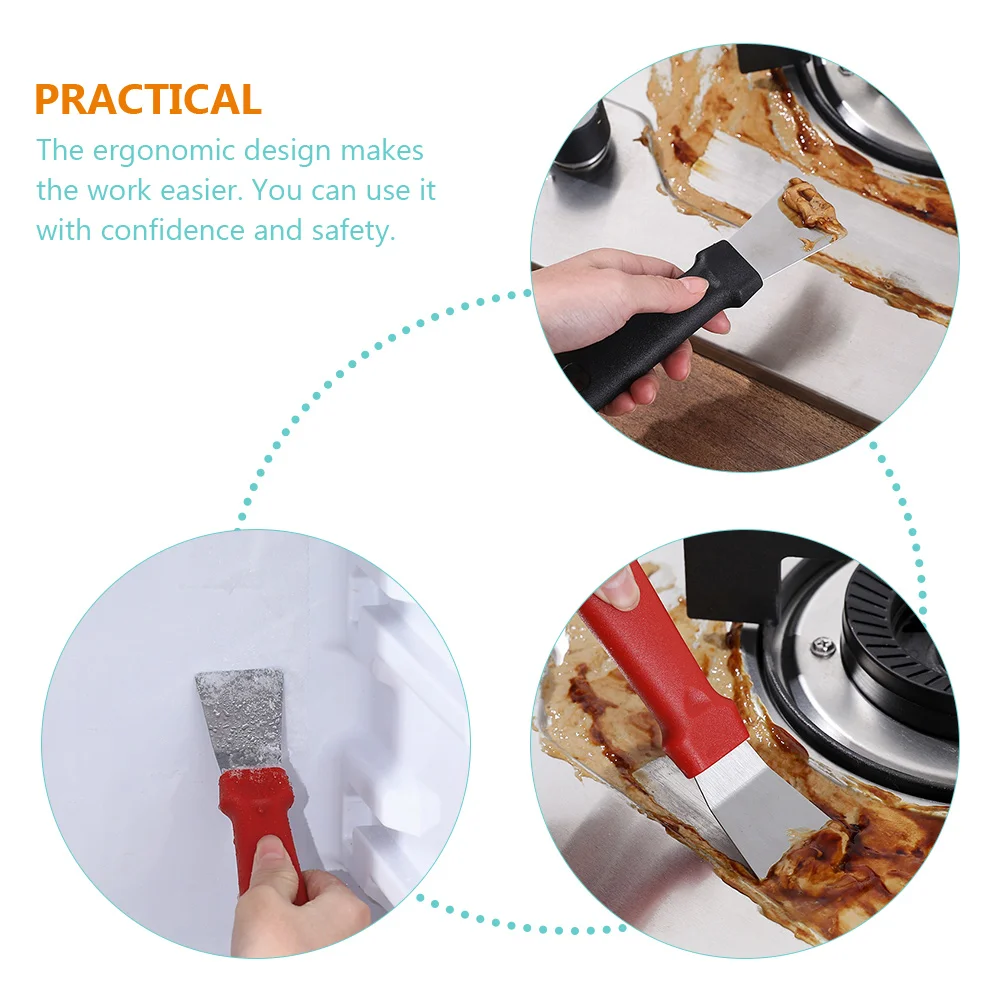 PRACTICAL

The ergonomic design makes the work easier. You can use it with confidence and safety.