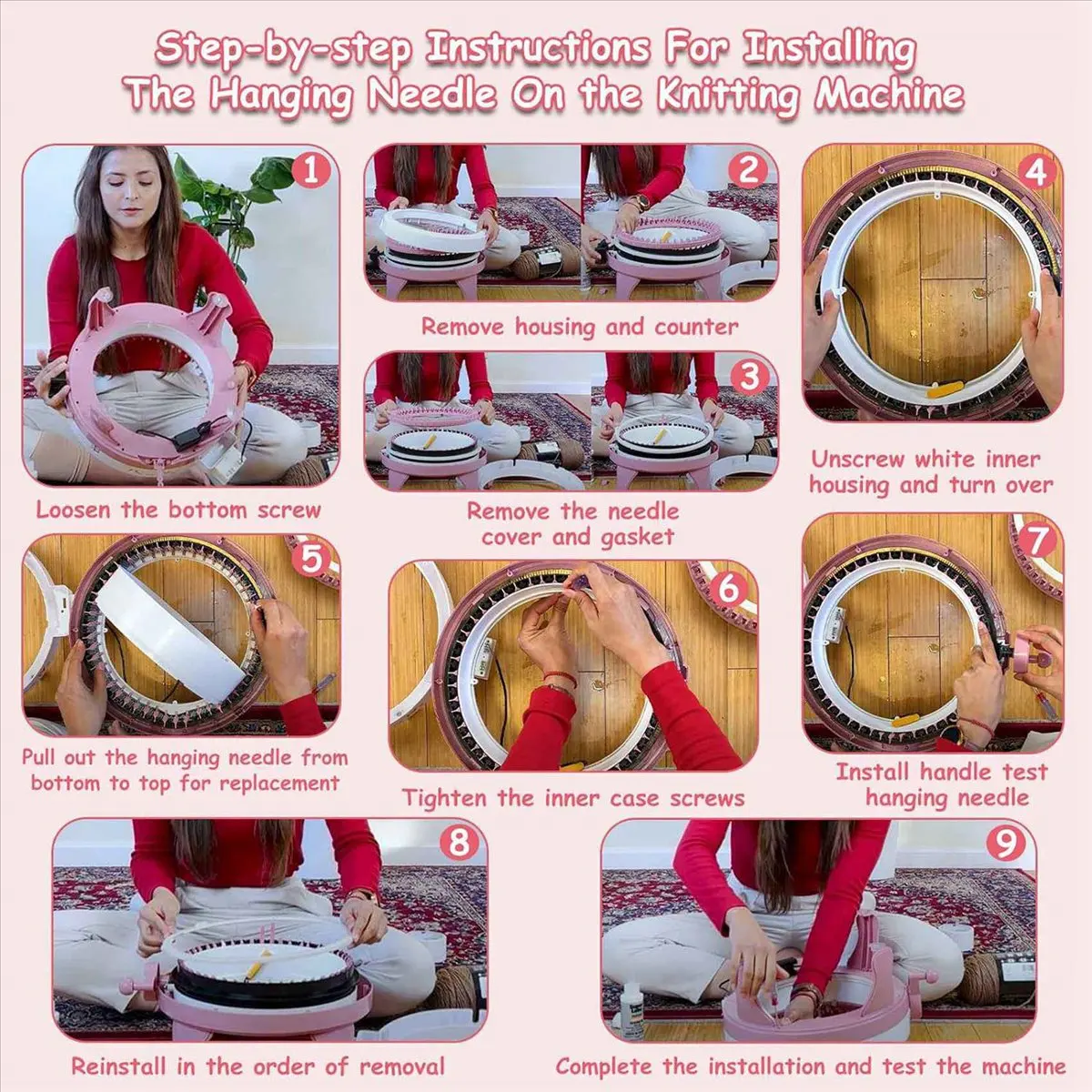 Step-by-step Instructions For Installing The Hanging Needle On the Knitting Machine

1
Loosen the bottom screw

2
Remove housing and counter

3
Remove the needle cover and gasket

4
Unscrew white inner housing and turn over

5
Pull out the hanging needle from bottom to top for replacement

6
Tighten the inner case screws

7
Install handle test hanging needle

8
Reinstall in the order of removal

9
Complete the installation and test the machine