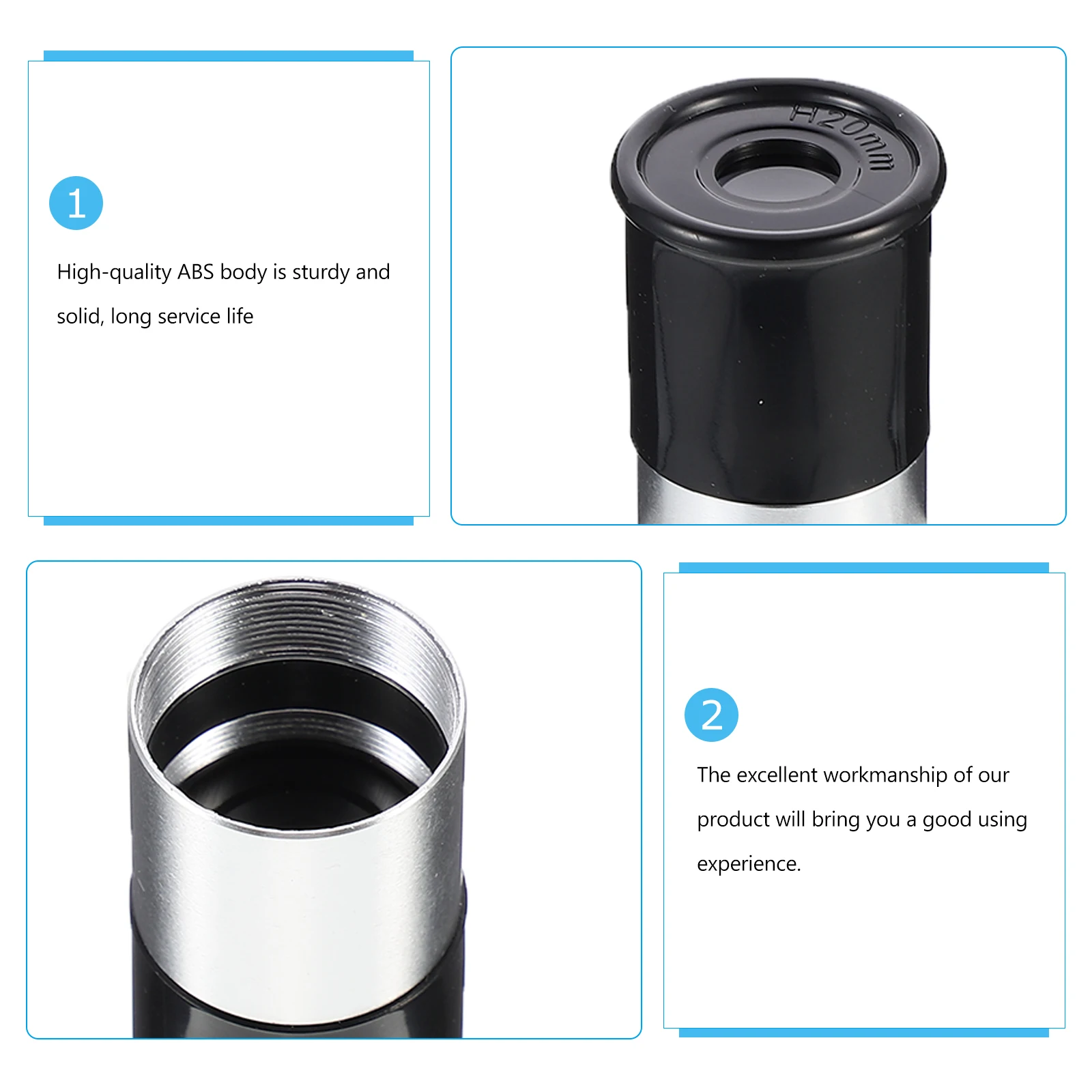 1

High-quality ABS body is sturdy and solid, long service life

H20mm

2

The excellent workmanship of our product will bring you a good using experience.