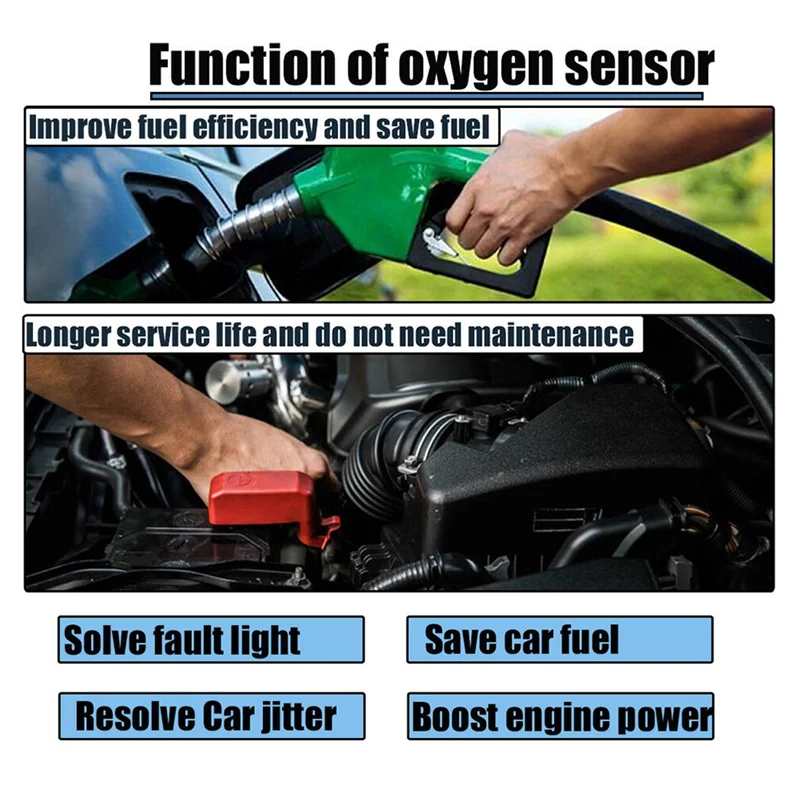 Function of oxygen sensor

Improve fuel efficiency and save fuel

Longer service life and do not need maintenance

Solve fault light

Save car fuel

Resolve Car jitter

Boost engine power