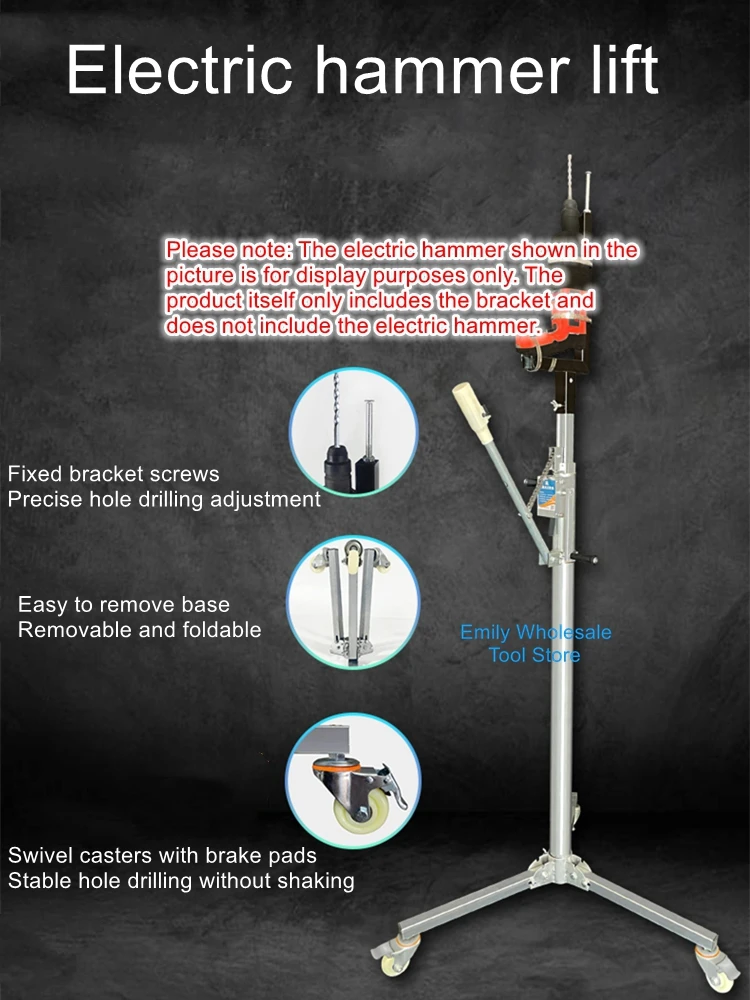 Electric hammer lift

Please note: The electric hammer shown in the picture is for display purposes only. The product itself only includes the bracket and does not include the electric hammer.

Fixed bracket screws
Precise hole drilling adjustment

Easy to remove base
Removable and foldable

Emily Wholesale Tool Store

Swivel casters with brake pads
Stable hole drilling without shaking