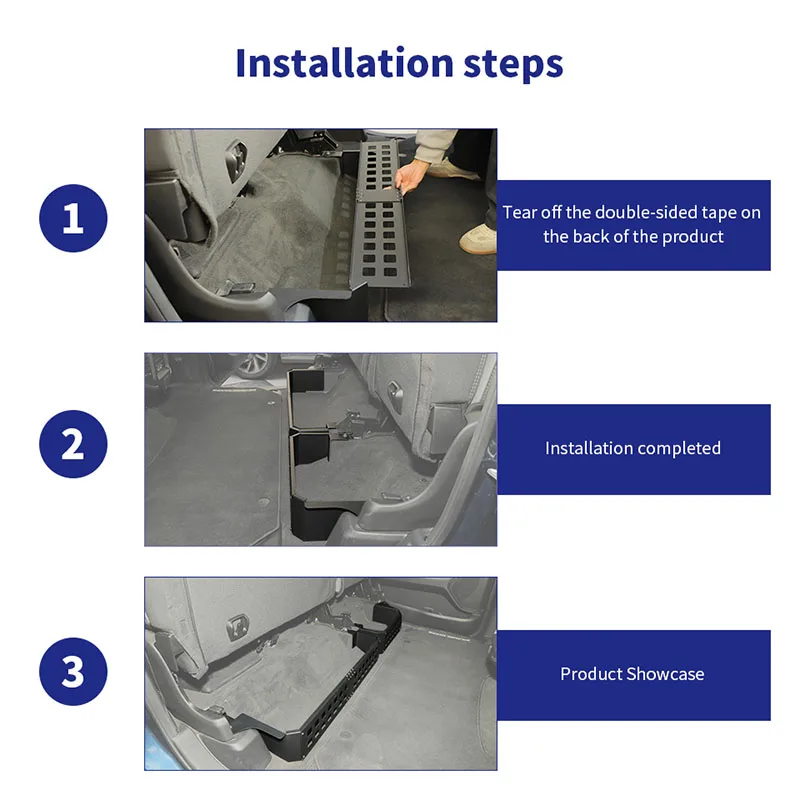 Installation steps

1

Tear off the double-sided tape on the back of the product

2

Installation completed

3

Product Showcase