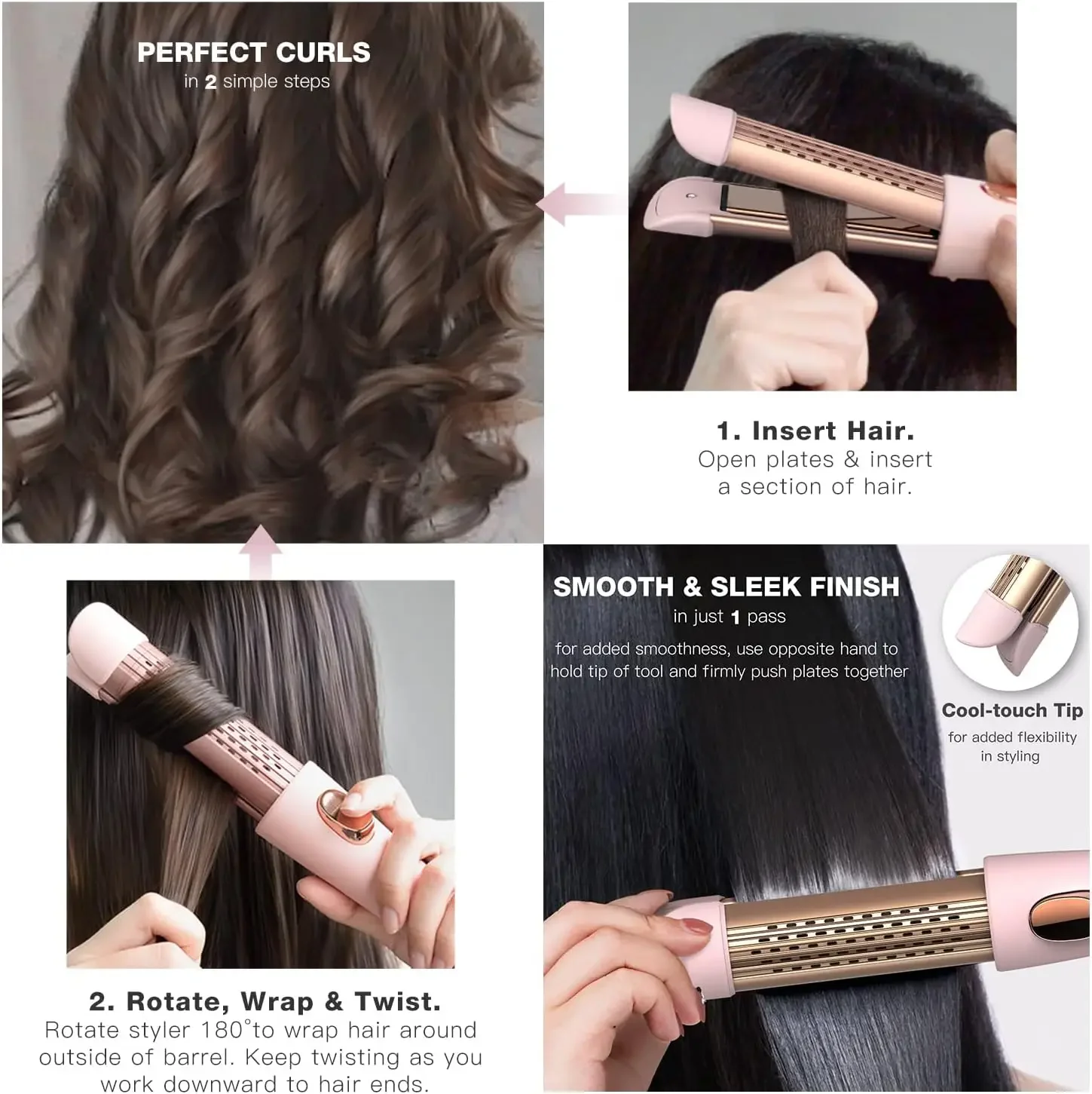 PERFECT CURLS
in 2 simple steps

1. Insert Hair.
Open plates & insert a section of hair.

2. Rotate, Wrap & Twist.
Rotate styler 180°to wrap hair around outside of barrel. Keep twisting as you work downward to hair ends.

SMOOTH & SLEEK FINISH
in just 1 pass
for added smoothness, use opposite hand to hold tip of tool and firmly push plates together

Cool-touch Tip
for added flexibility in styling