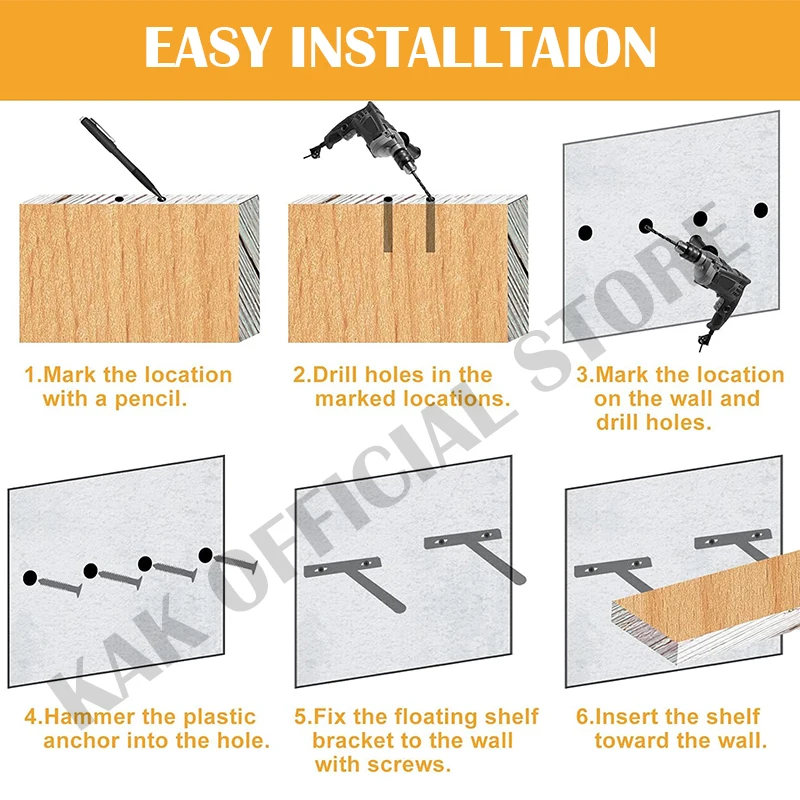 EASY INSTALLTAION

1.Mark the location with a pencil.

2.Drill holes in the marked locations.

3.Mark the location on the wall and drill holes.

4.Hammer the plastic anchor into the hole.

5.Fix the floating shelf bracket to the wall with screws.

6.Insert the shelf toward the wall.

KAK OFFICIAL STORE