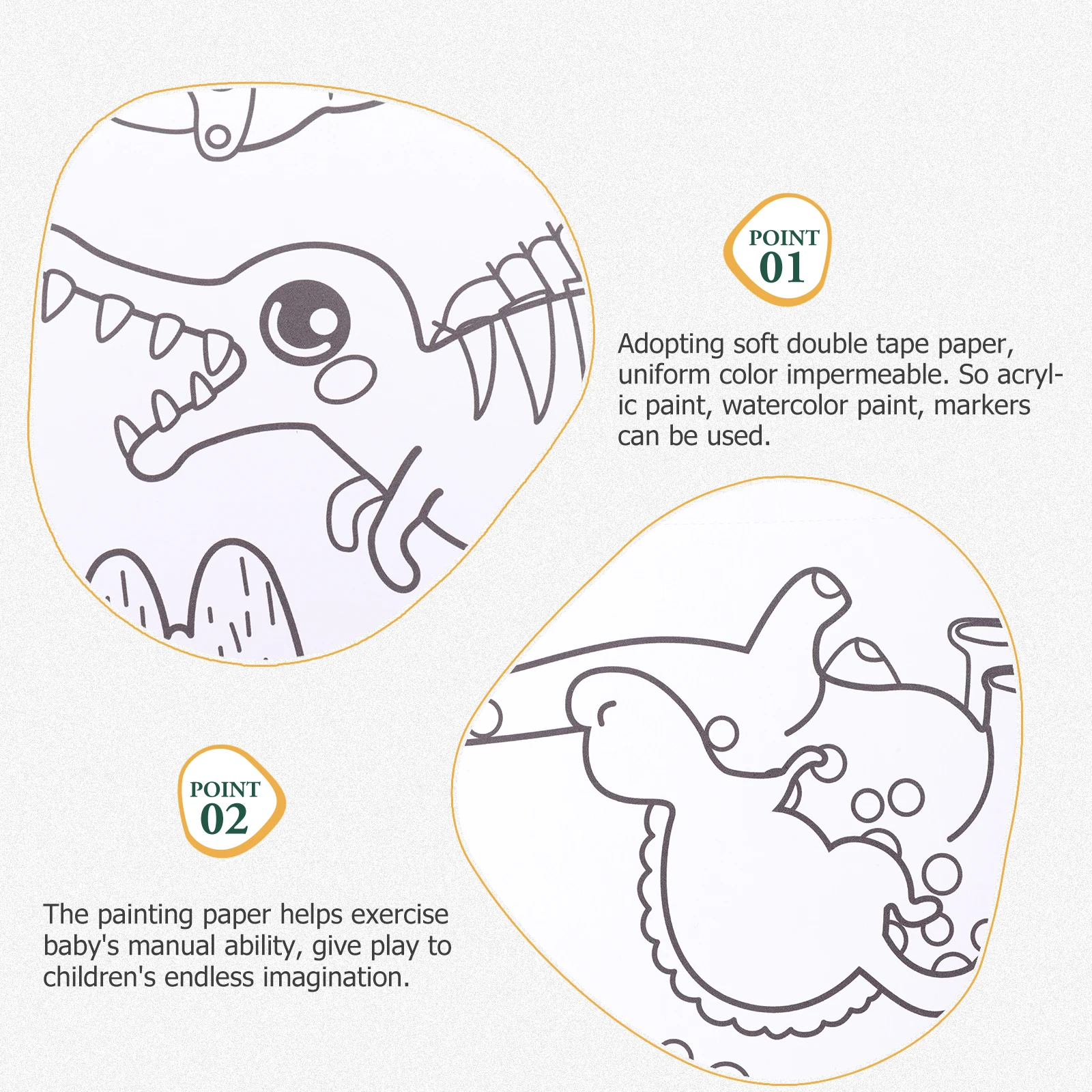 POINT
01

Adopting soft double tape paper, uniform color impermeable. So acrylic paint, watercolor paint, markers can be used.

POINT
02

The painting paper helps exercise baby's manual ability, give play to children's endless imagination.