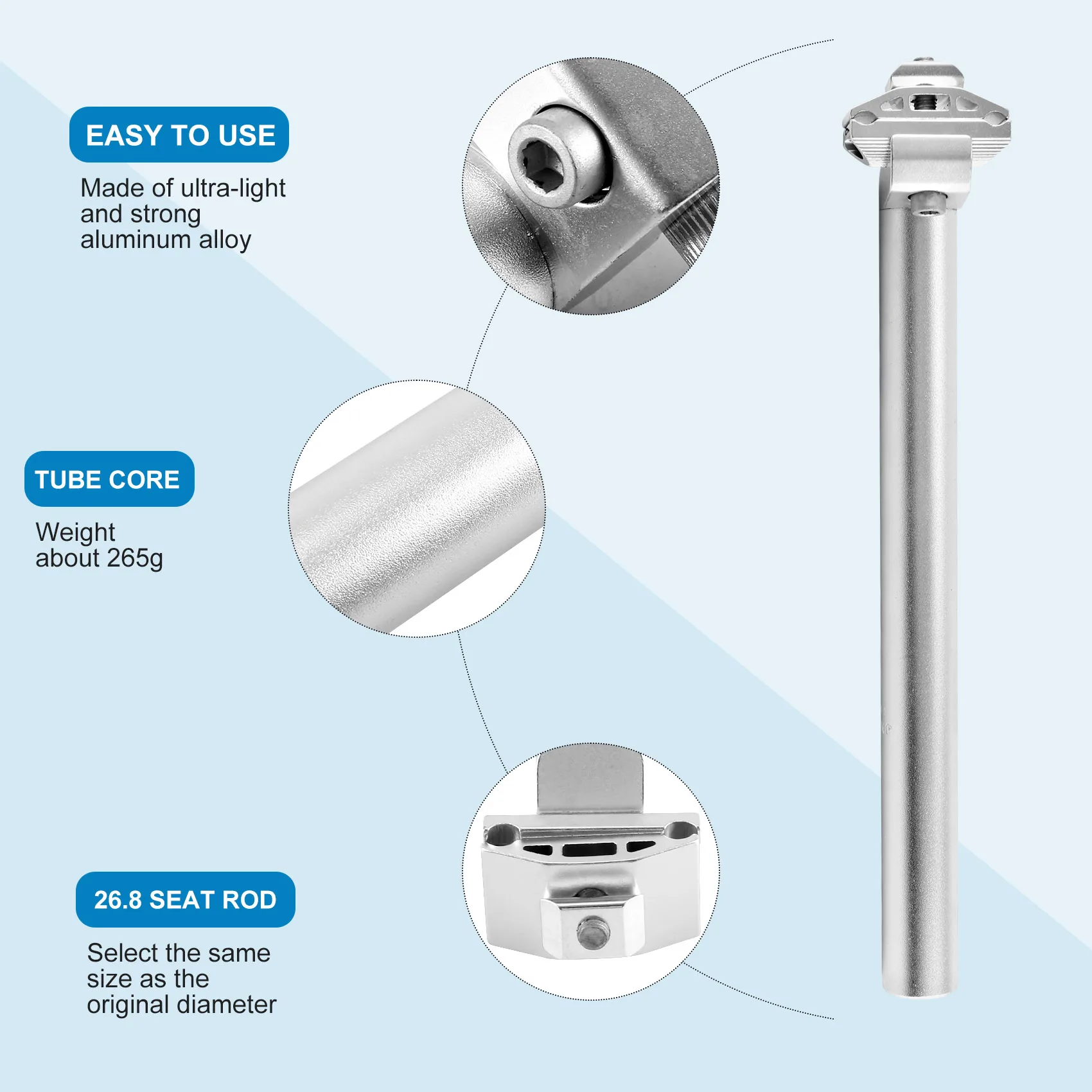 EASY TO USE

Made of ultra-light and strong aluminum alloy

TUBE CORE

Weight about 265g

26.8 SEAT ROD

Select the same size as the original diameter