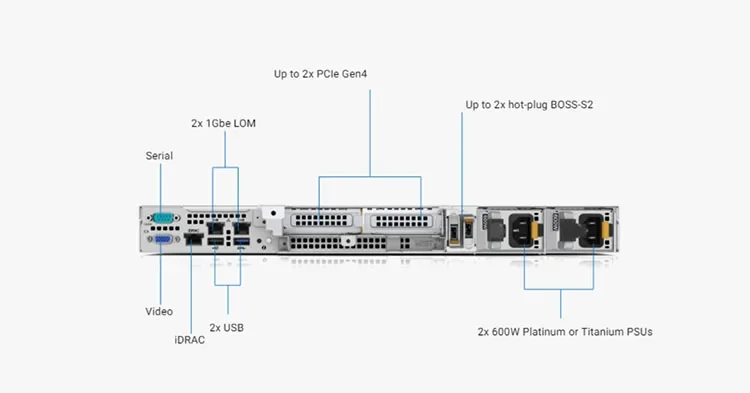 Up to 2x PCIe Gen4

Up to 2x hot-plug BOSS-S2

2x 1Gbe LOM

Serial

Video

iDRAC

2x USB

2x 600W Platinum or Titanium PSUs