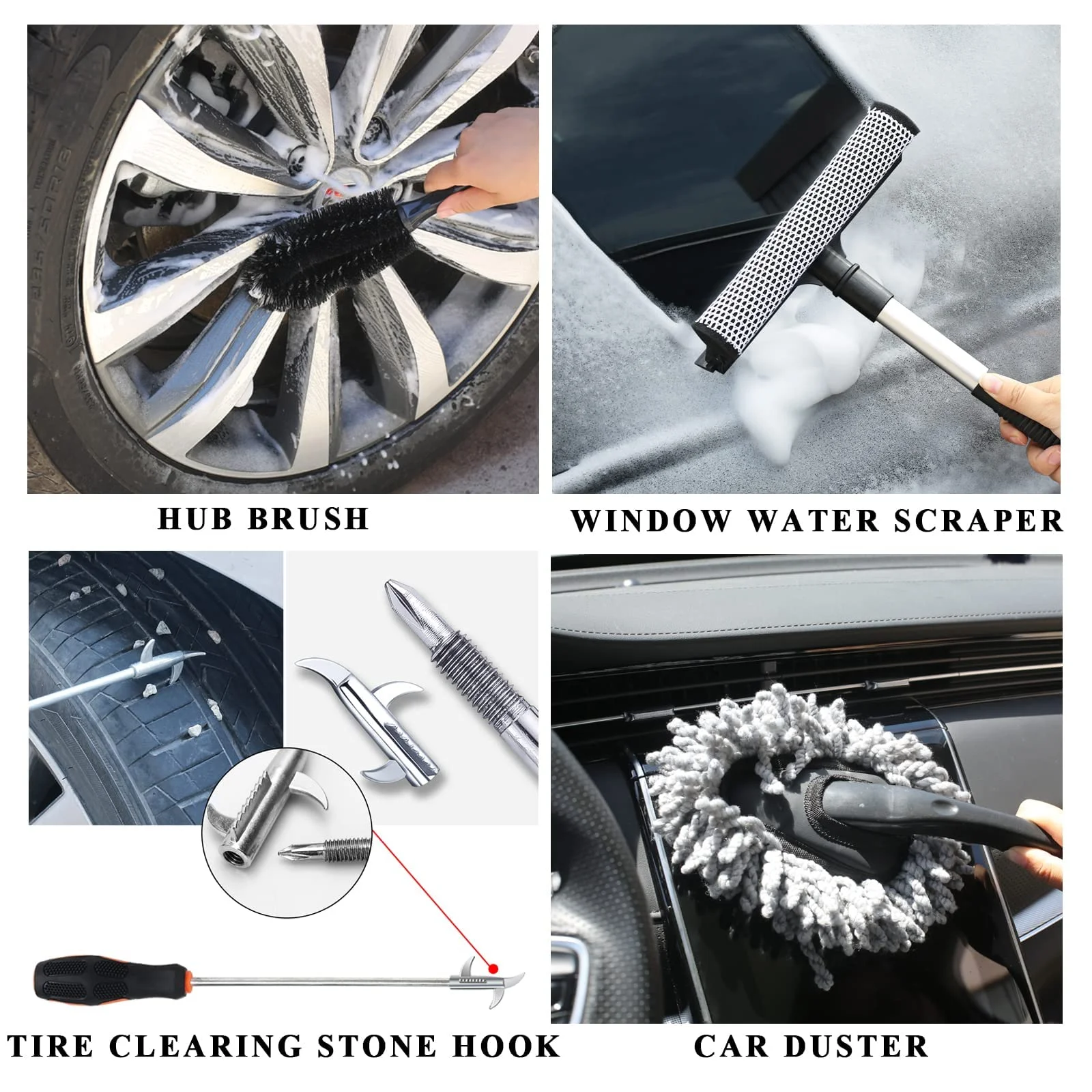 HUB BRUSH

WINDOW WATER SCRAPER

TIRE CLEARING STONE HOOK

CAR DUSTER