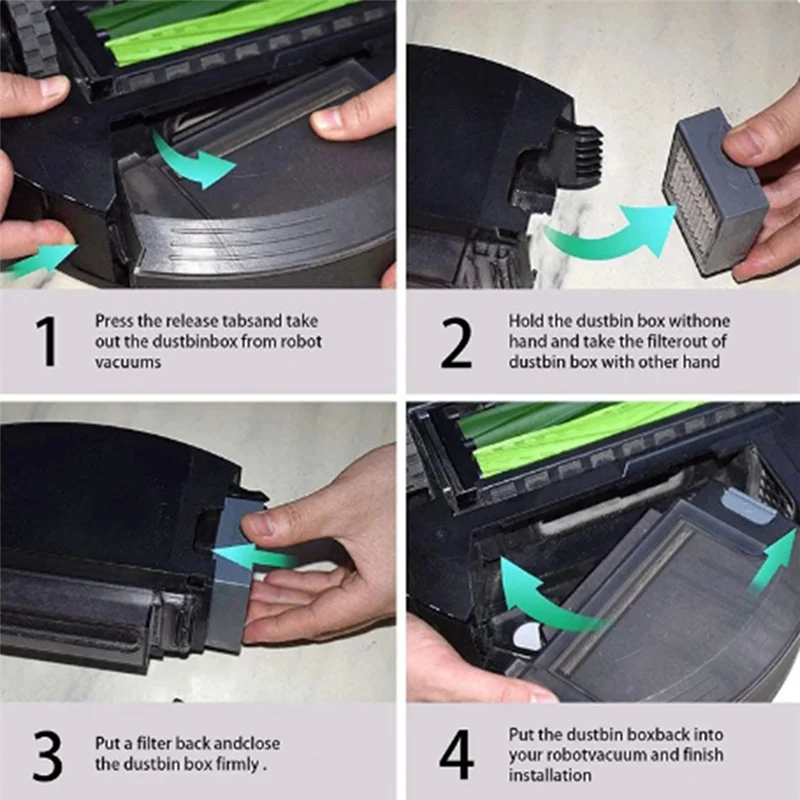 1

Press the release tabsand take out the dustbinbox from robot vacuums

2

Hold the dustbin box withone hand and take the filterout of dustbin box with other hand

3

Put a filter back andclose the dustbin box firmly .

4

Put the dustbin boxback into your robotvacuum and finish installation