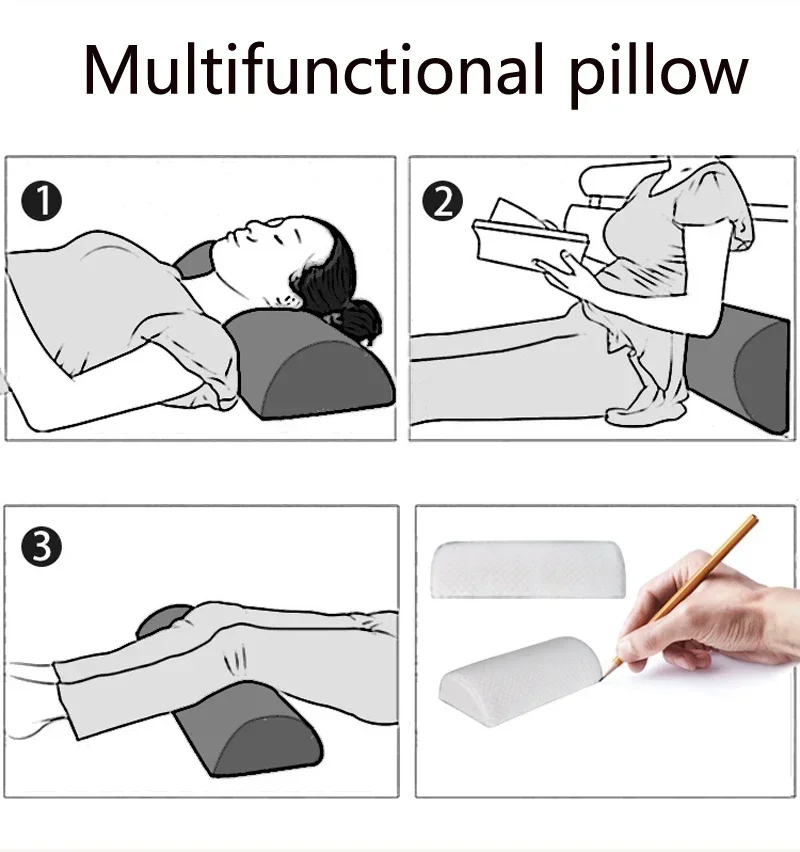 Multifunctional pillow

1

2

3