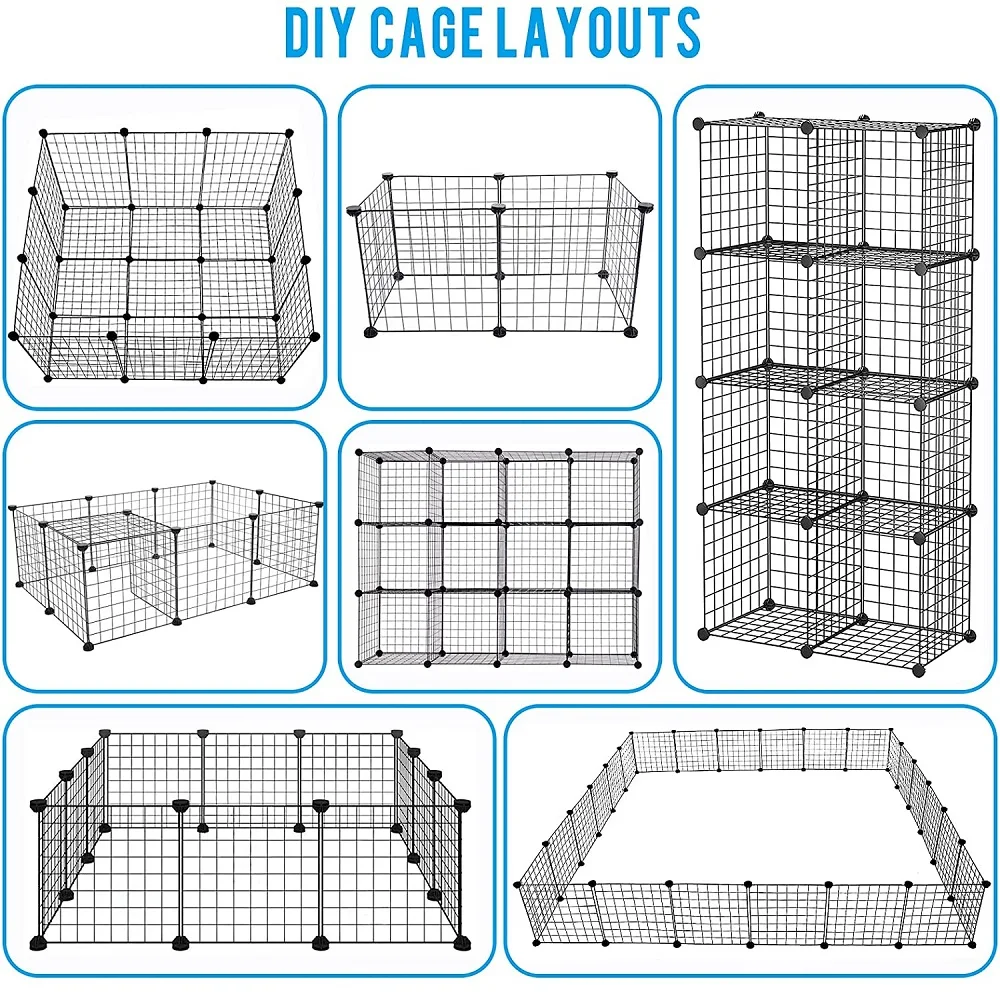 DIY CAGE LAYOUTS